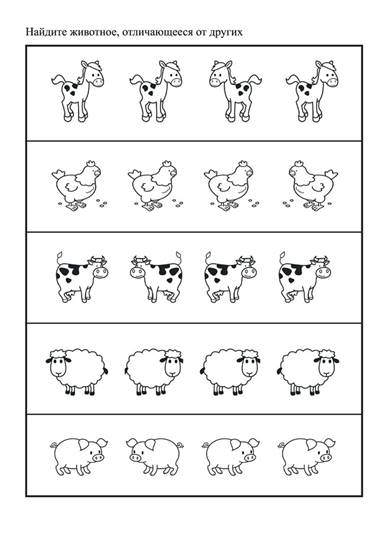 Найдите животное, отличающееся от других