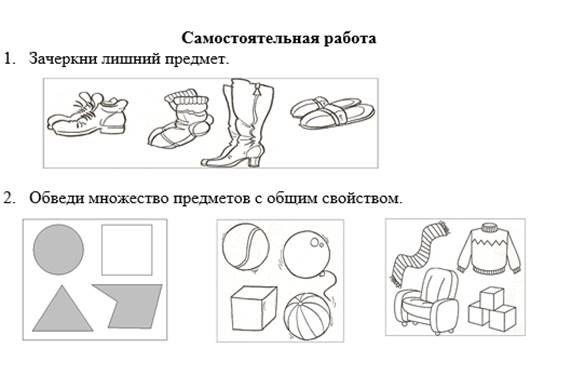 Самостоятельная работа

1. Зачеркни лишний предмет.

2. Обведи множество предметов с общим свойством.