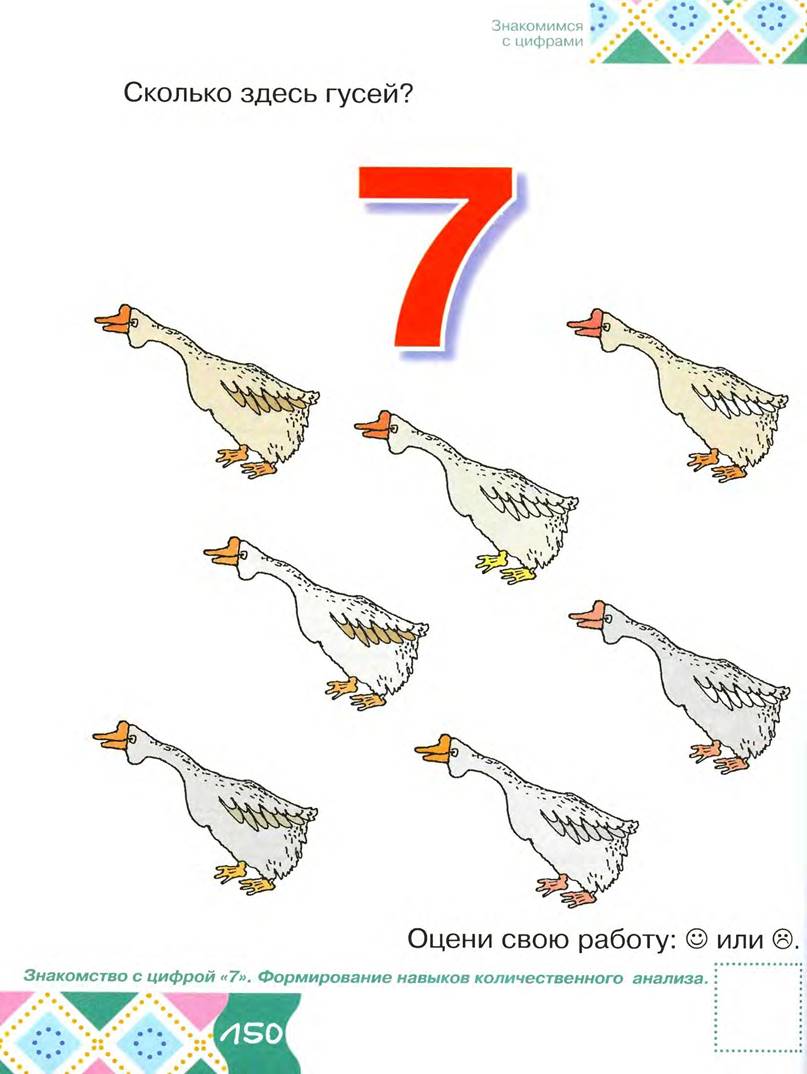 Знакомимся с цифрами

Сколько здесь гусей?

7

Оцени свою работу: ☺ или ☹.

Знакомство с цифрой «7». Формирование навыков количественного анализа.

150