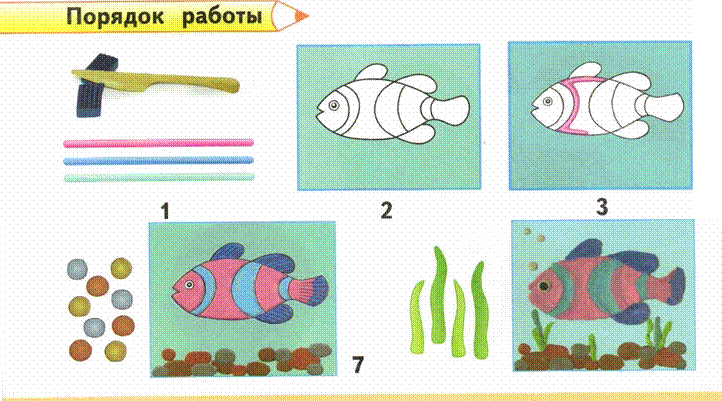 Порядок работы

1

2

3

7