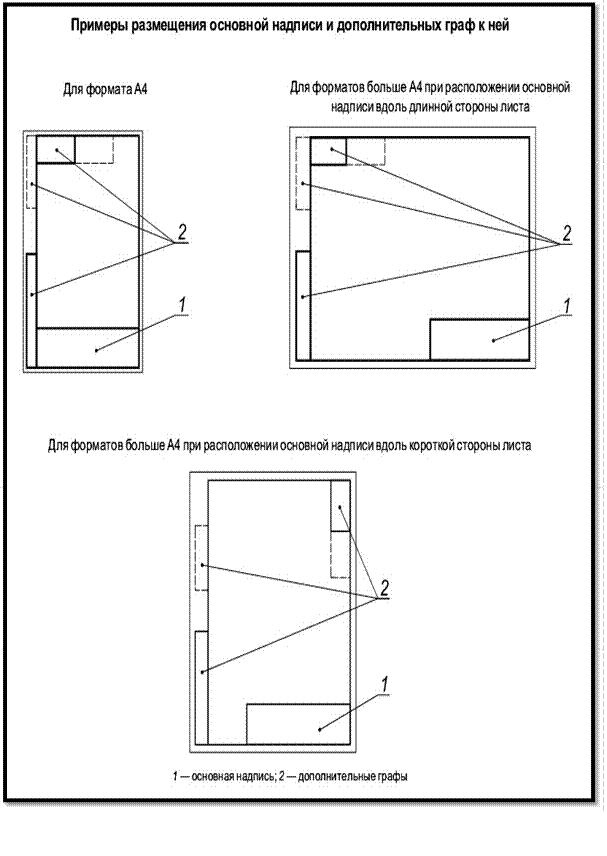 Примеры размещения основной надписи и дополнительных граф к ней

Для формата А4

2

1

Для форматов больше А4 при расположении основной надписи вдоль длинной стороны листа

2

1

Для форматов больше А4 при расположении основной надписи вдоль короткой стороны листа

2

1

1 — основная надпись; 2 — дополнительные графы