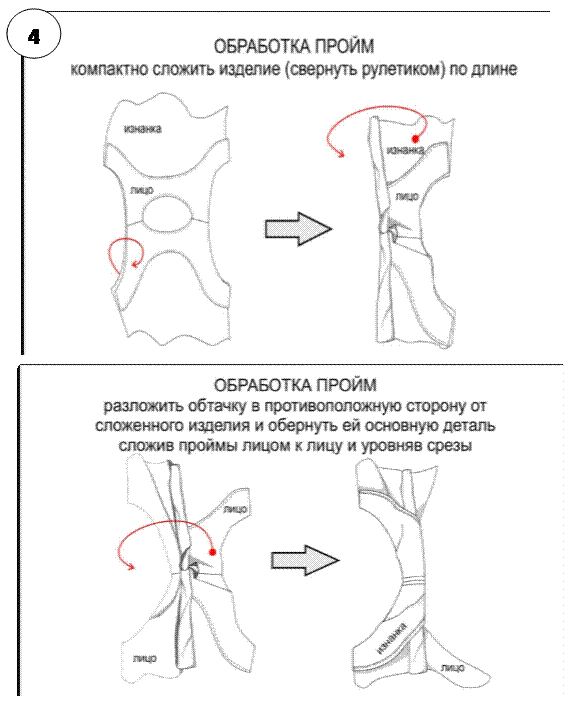 4

ОБРАБОТКА ПРОЙМ
компактно сложить изделие (свернуть рулетиком) по длине

изнанка

лицо

изнанка

лицо

ОБРАБОТКА ПРОЙМ
разложить обтачку в противоположную сторону от сложенного изделия и обернуть ей основную деталь сложив проймы лицом к лицу и уровняв срезы

лицо

лицо

изнанка

лицо