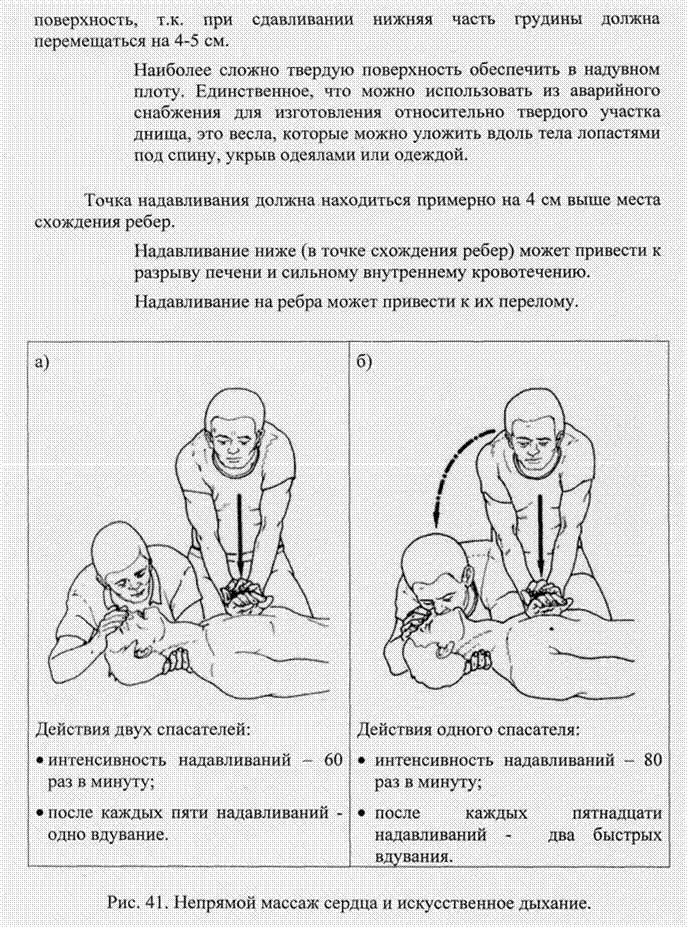 поверхность, т.к. при сдавливании нижняя часть грудины должна перемещаться на 4-5 см.

Наиболее сложно твердую поверхность обеспечить в надувном плоту. Единственное, что можно использовать из аварийного снабжения для изготовления относительно твердого участка днища, это весла, которые можно уложить вдоль тела лопастями под спину, укрыв одеялами или одеждой.

Точка надавливания должна находиться примерно на 4 см выше места схождения ребер.

Надавливание ниже (в точке схождения ребер) может привести к разрыву печени и сильному внутреннему кровотечению.

Надавливание на ребра может привести к их перелому.

а)

Действия двух спасателей:

• интенсивность надавливаний – 60 раз в минуту;

• после каждых пяти надавливаний - одно вдувание.

б)

Действия одного спасателя:

• интенсивность надавливаний – 80 раз в минуту;

• после каждых пятнадцати надавливаний - два быстрых вдувания.

Рис. 41. Непрямой массаж сердца и искусственное дыхание.