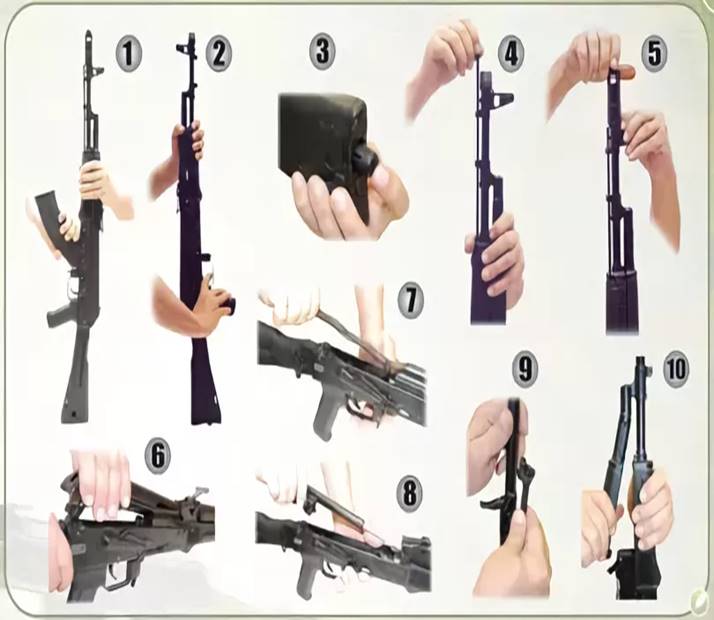 1
2
3
4
5
7
6
8
9
10