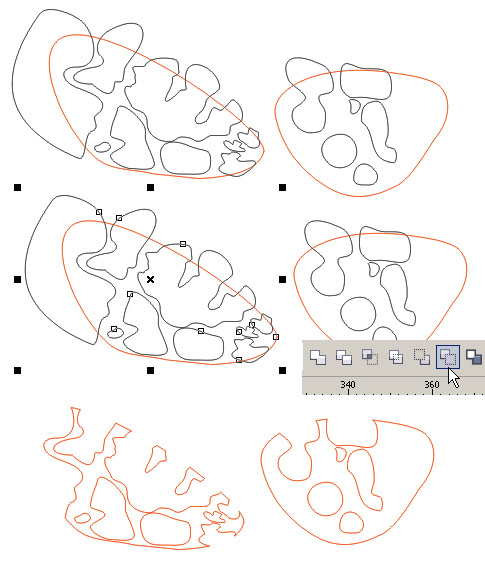 340 360