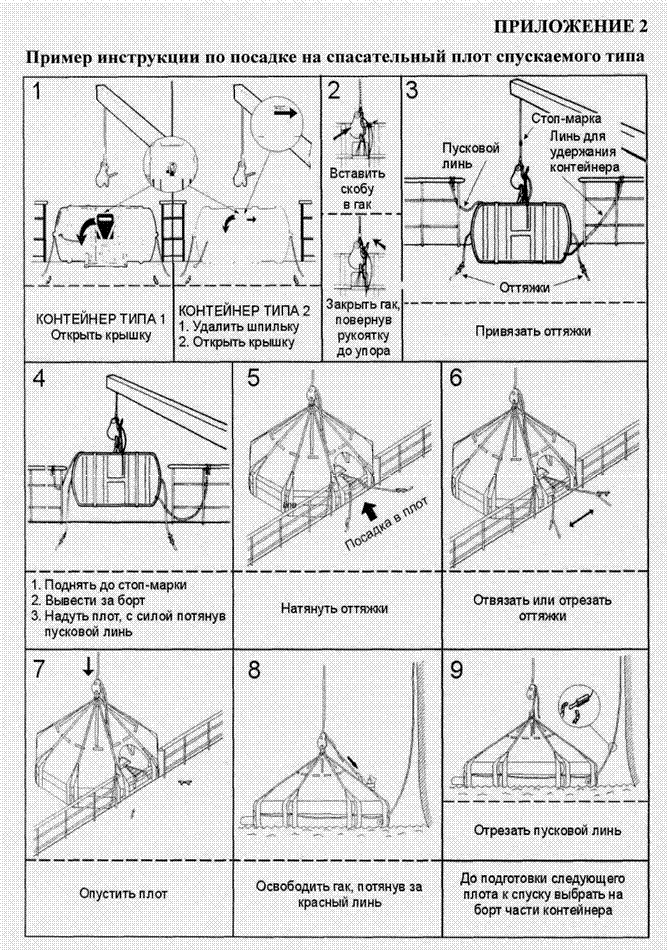 ПРИЛОЖЕНИЕ 2

Пример инструкции по посадке на спасательный плот спускаемого типа

1

КОНТЕЙНЕР ТИПА 1
Открыть крышку

КОНТЕЙНЕР ТИПА 2
1. Удалить шпильку
2. Открыть крышку

2

Вставить скобу в гак

Закрыть гак, повернув рукоятку до упора

3

Стоп-марка

Пусковой линь

Линь для удержания контейнера

Оттяжки

Привязать оттяжки

4

1. Поднять до стоп-марки
2. Вывести за борт
3. Надуть плот, с силой потянув пусковой линь

5

Посадка в плот

Натянуть оттяжки

6

Отвязать или отрезать оттяжки

7

Опустить плот

8

Освободить гак, потянув за красный линь

9

Отрезать пусковой линь

До подготовки следующего плота к спуску выбрать на борт части контейнера