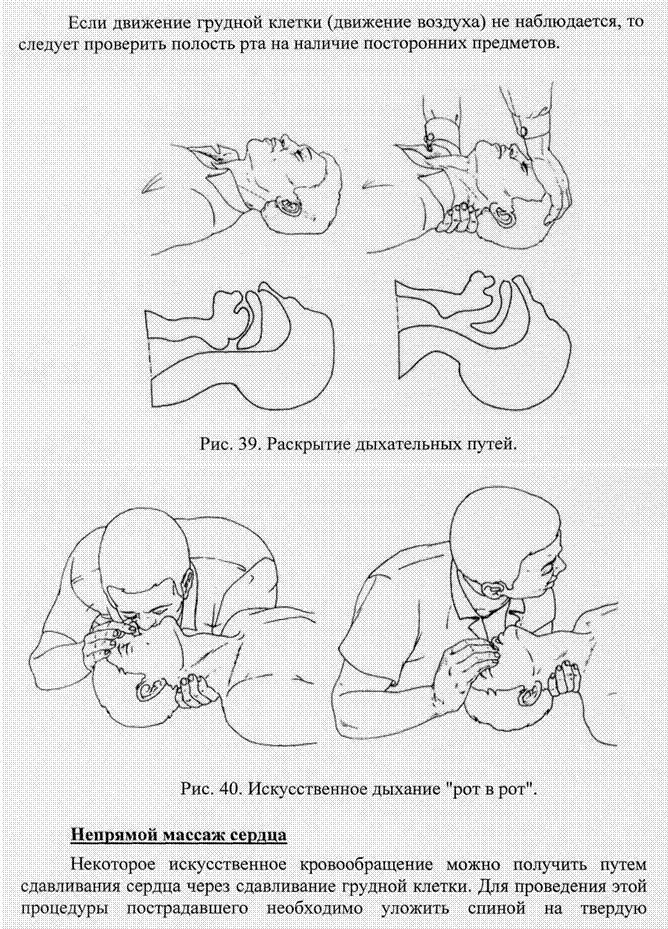 Если движение грудной клетки (движение воздуха) не наблюдается, то следует проверить полость рта на наличие посторонних предметов.

Рис. 39. Раскрытие дыхательных путей.

Рис. 40. Искусственное дыхание "рот в рот".

Непрямой массаж сердца

Некоторое искусственное кровообращение можно получить путем сдавливания сердца через сдавливание грудной клетки. Для проведения этой процедуры пострадавшего необходимо уложить спиной на твердую