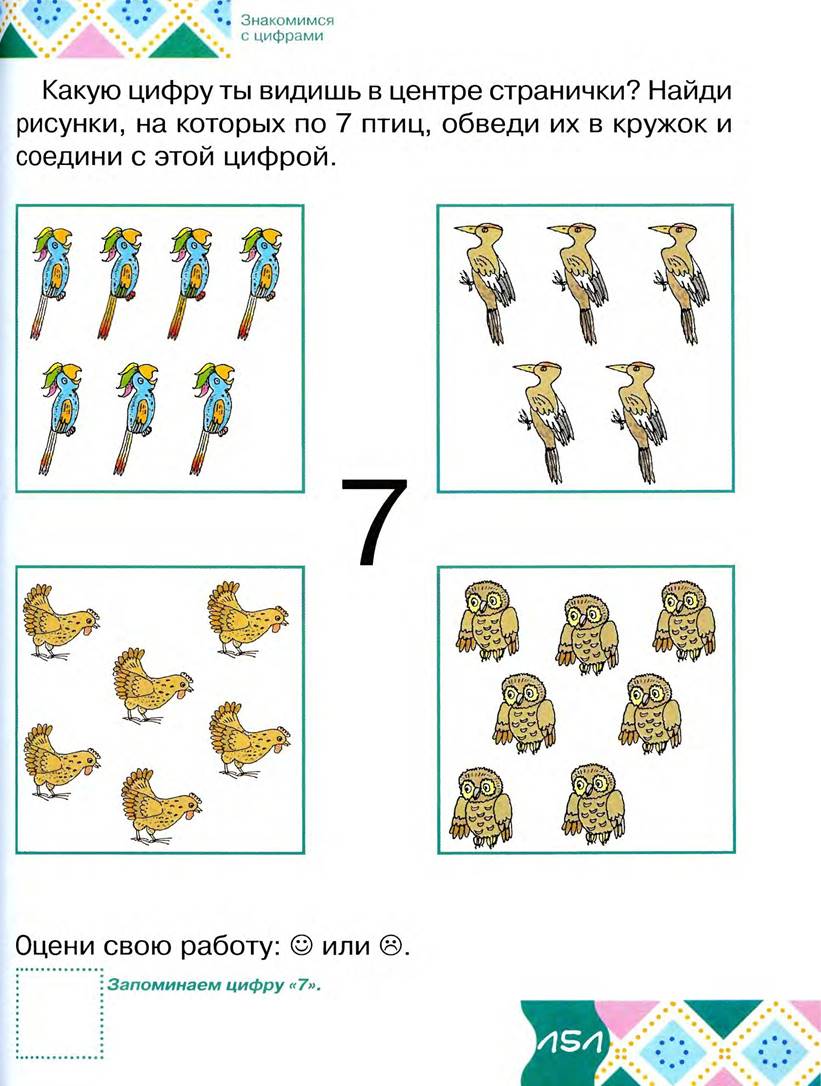 Знакомимся с цифрами

Какую цифру ты видишь в центре странички? Найди рисунки, на которых по 7 птиц, обведи их в кружок и соедини с этой цифрой.

7

Оцени свою работу: ☺ или ☹.

Запоминаем цифру «7».

151