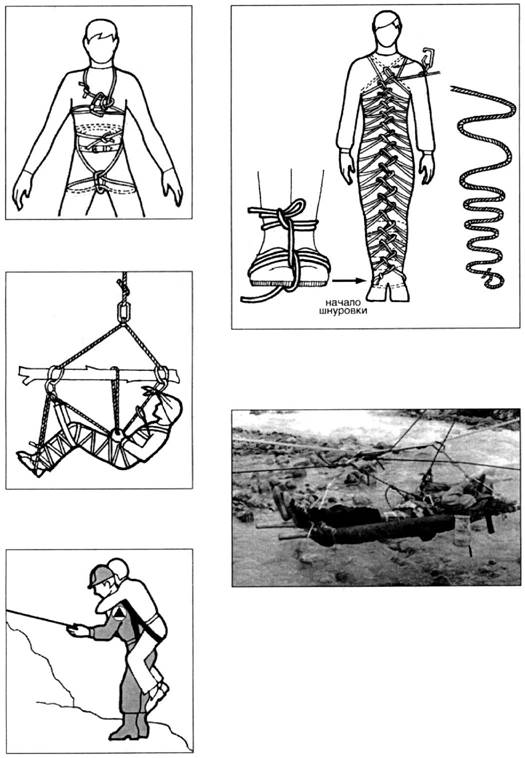 начало шнуровки