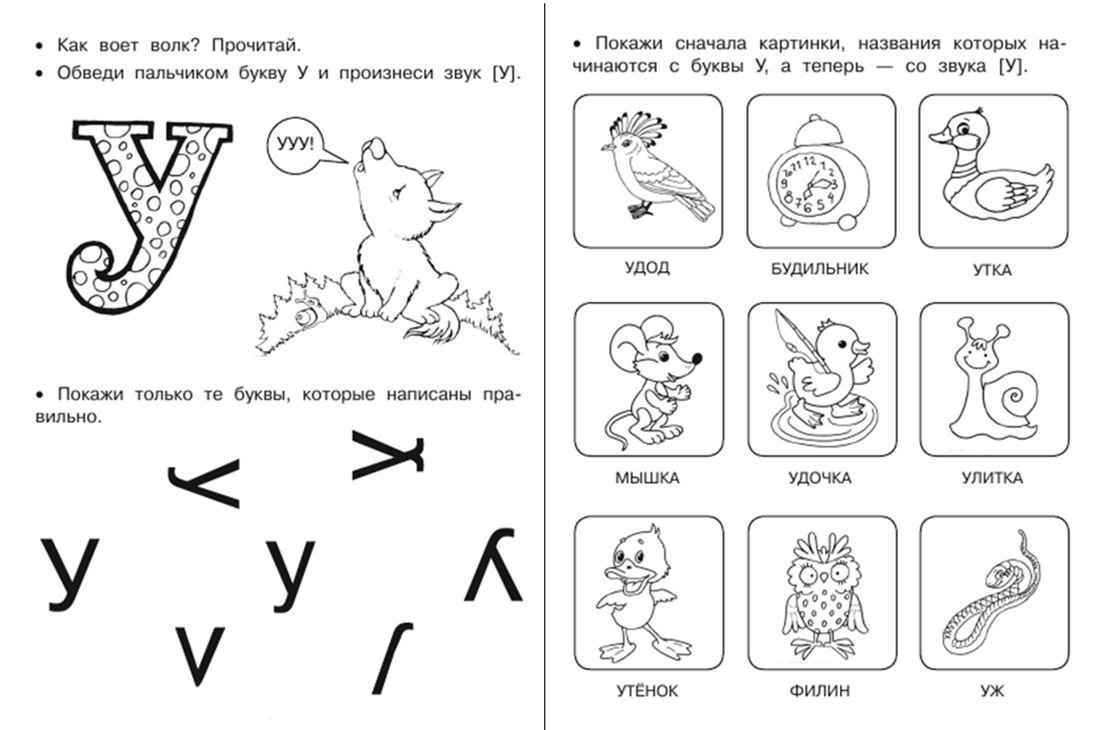 • Как воет волк? Прочитай.
• Обведи пальчиком букву У и произнеси звук [У].

У

УУУ!

• Покажи только те буквы, которые написаны правильно.

У У

• Покажи сначала картинки, названия которых начинаются с буквы У, а теперь — со звука [У].

УДОД
БУДИЛЬНИК
УТКА
МЫШКА
УДОЧКА
УЛИТКА
УТЁНОК
ФИЛИН
УЖ