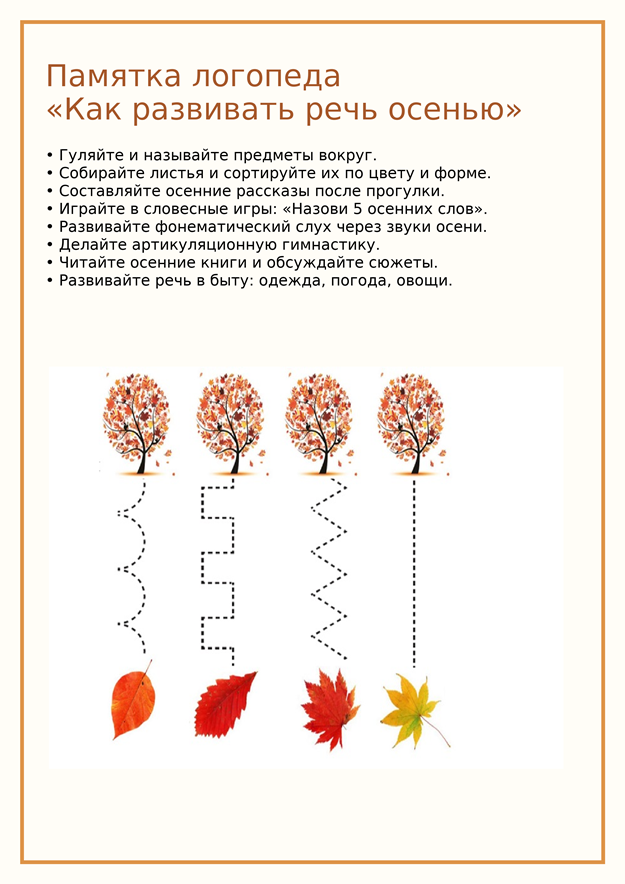 Памятка логопеда
«Как развивать речь осенью»

• Гуляйте и называйте предметы вокруг.
• Собирайте листья и сортируйте их по цвету и форме.
• Составляйте осенние рассказы после прогулки.
• Играйте в словесные игры: «Назови 5 осенних слов».
• Развивайте фонематический слух через звуки осени.
• Делайте артикуляционную гимнастику.
• Читайте осенние книги и обсуждайте сюжеты.
• Развивайте речь в быту: одежда, погода, овощи.