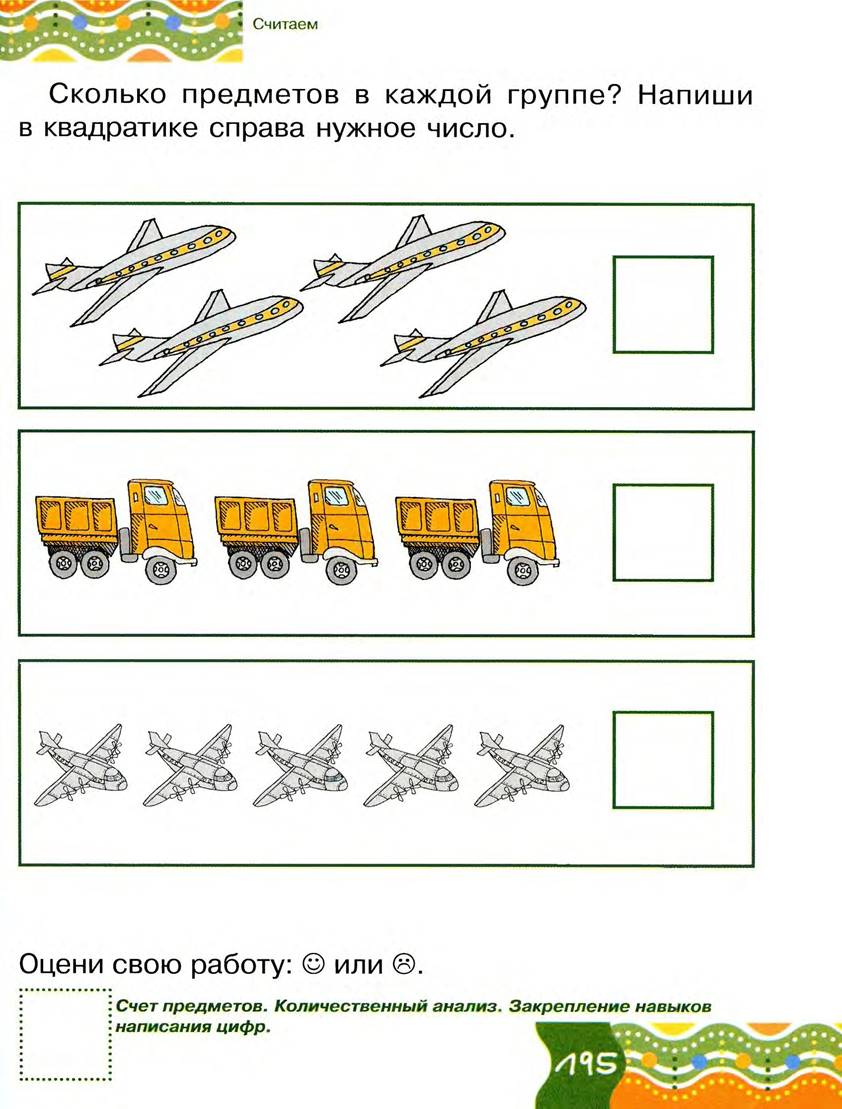 Считаем

Сколько предметов в каждой группе? Напиши в квадратике справа нужное число.

Оцени свою работу: ☺ или ☹.

Счет предметов. Количественный анализ. Закрепление навыков написания цифр.

195