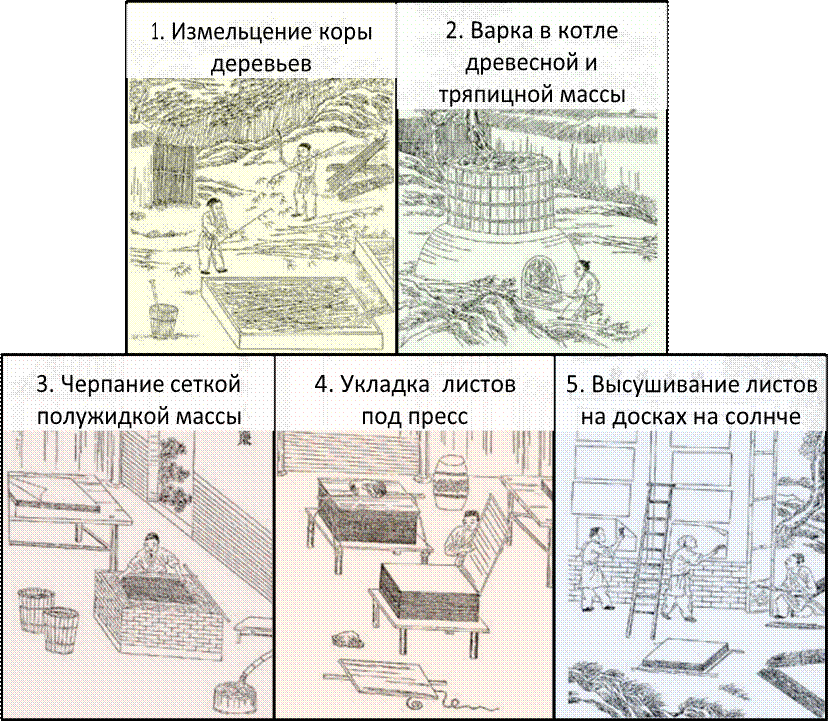 1. Измельцение коры деревьев

2. Варка в котле древесной и тряпицной массы

3. Черпание сеткой полужидкой массы

4. Укладка листов под пресс

5. Высушивание листов на досках на солнче