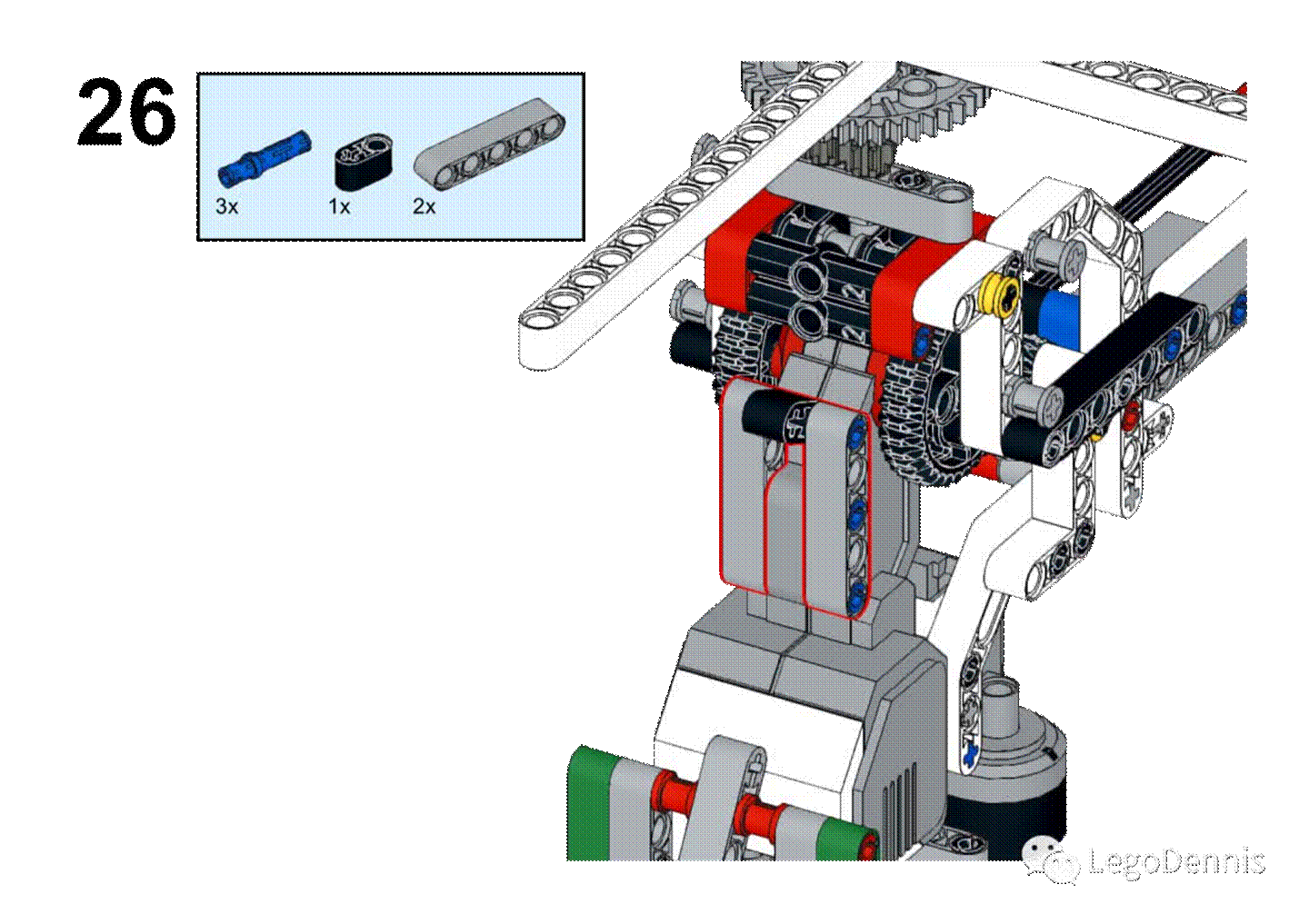 26

3x 1x 2x

LegoDennis