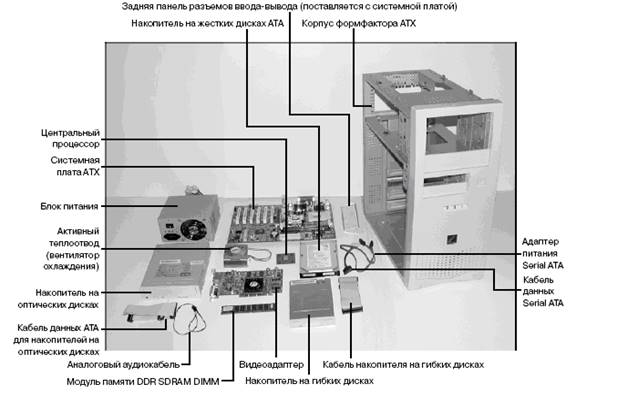 Задняя панель разъемов ввода-вывода (поставляется с системной платой)

Накопитель на жестких дисках ATA

Корпус формфактора ATX

Центральный процессор

Системная плата ATX

Блок питания

Активный теплоотвод (вентилятор охлаждения)

Накопитель на оптических дисках

Кабель данных ATA для накопителей на оптических дисках

Аналоговый аудиокабель

Модуль памяти DDR SDRAM DIMM

Видеоадаптер

Накопитель на гибких дисках

Кабель накопителя на гибких дисках

Адаптер питания Serial ATA

Кабель данных Serial ATA