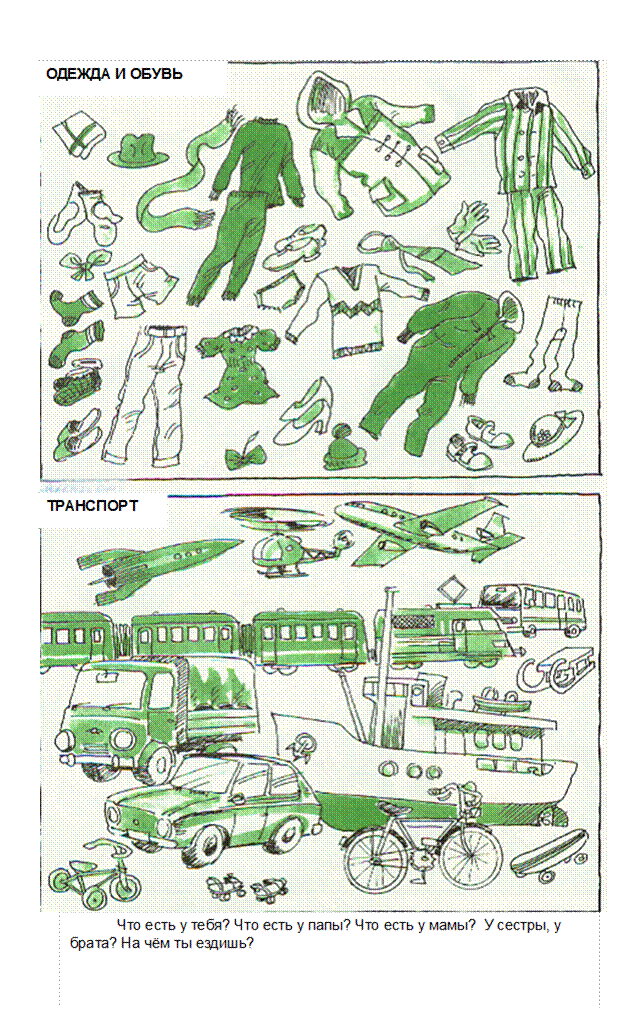 ОДЕЖДА И ОБУВЬ

ТРАНСПОРТ

Что есть у тебя? Что есть у папы? Что есть у мамы? У сестры, у брата? На чём ты ездишь?