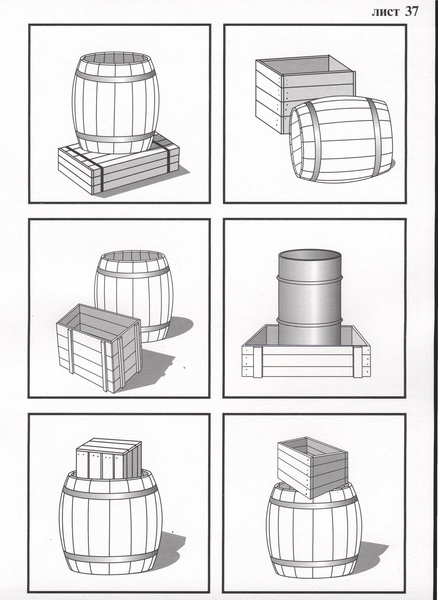 лист 37