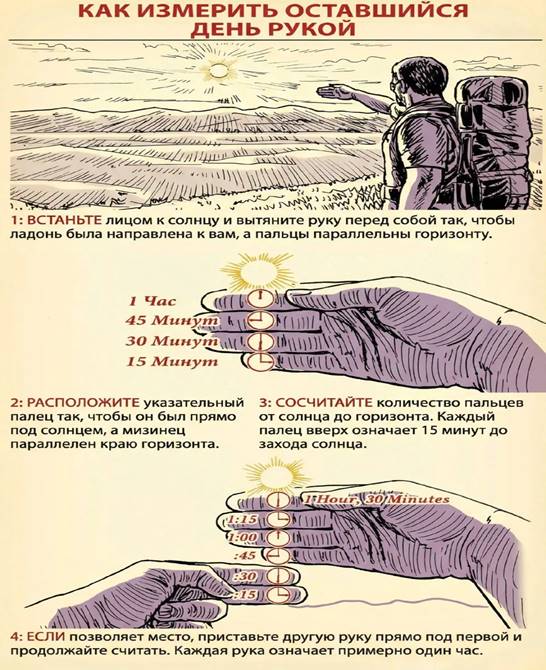 КАК ИЗМЕРИТЬ ОСТАВШИЙСЯ ДЕНЬ РУКОЙ

1: ВСТАНЬТЕ лицом к солнцу и вытяните руку перед собой так, чтобы ладонь была направлена к вам, а пальцы параллельны горизонту.

1 Час
45 Минут
30 Минут
15 Минут

2: РАСПОЛОЖИТЕ указательный палец так, чтобы он был прямо под солнцем, а мизинец параллелен краю горизонта.

3: СОСЧИТАЙТЕ количество пальцев от солнца до горизонта. Каждый палец вверх означает 15 минут до захода солнца.

1 Hour, 30 Minutes
1:15
1:00
:45
:30
:15

4: ЕСЛИ позволяет место, приставьте другую руку прямо под первой и продолжайте считать. Каждая рука означает примерно один час.