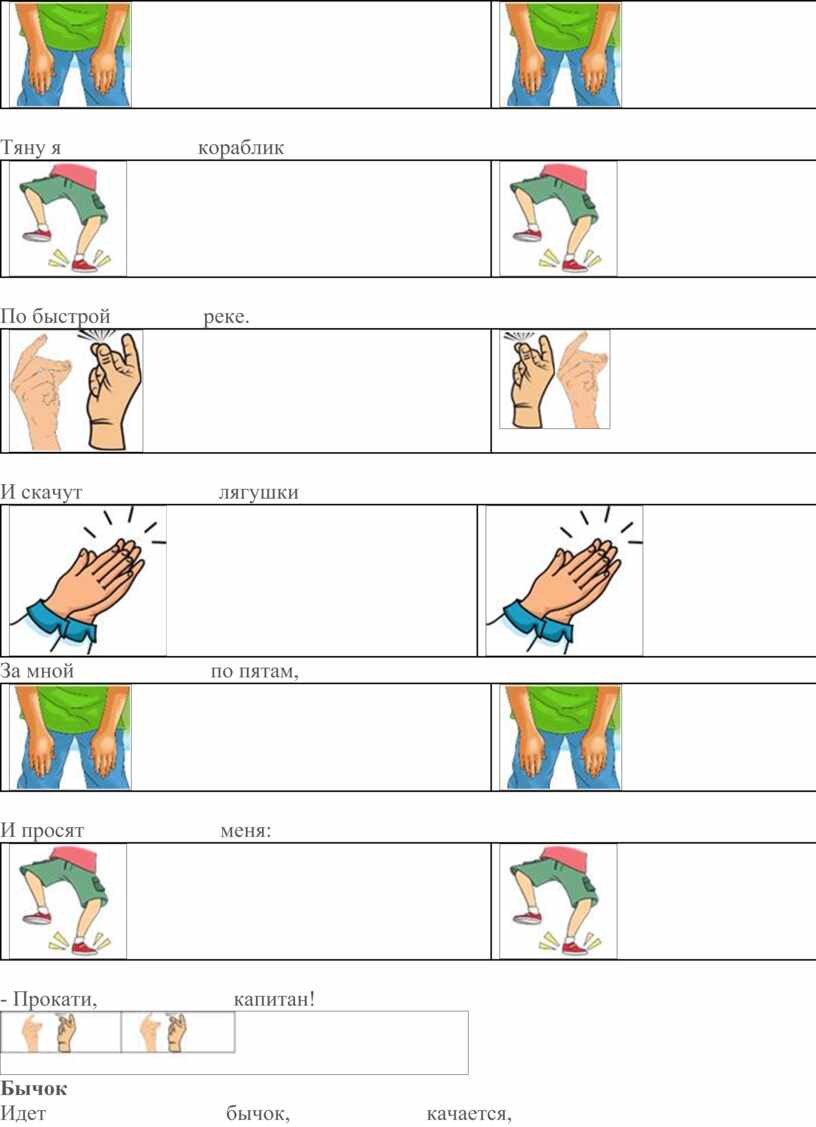 Тяну я кораблик

По быстрой реке.

И скачут лягушки

За мной по пятам,

И просят меня:

- Прокати, капитан!

**Бычок**
Идет бычок, качается,