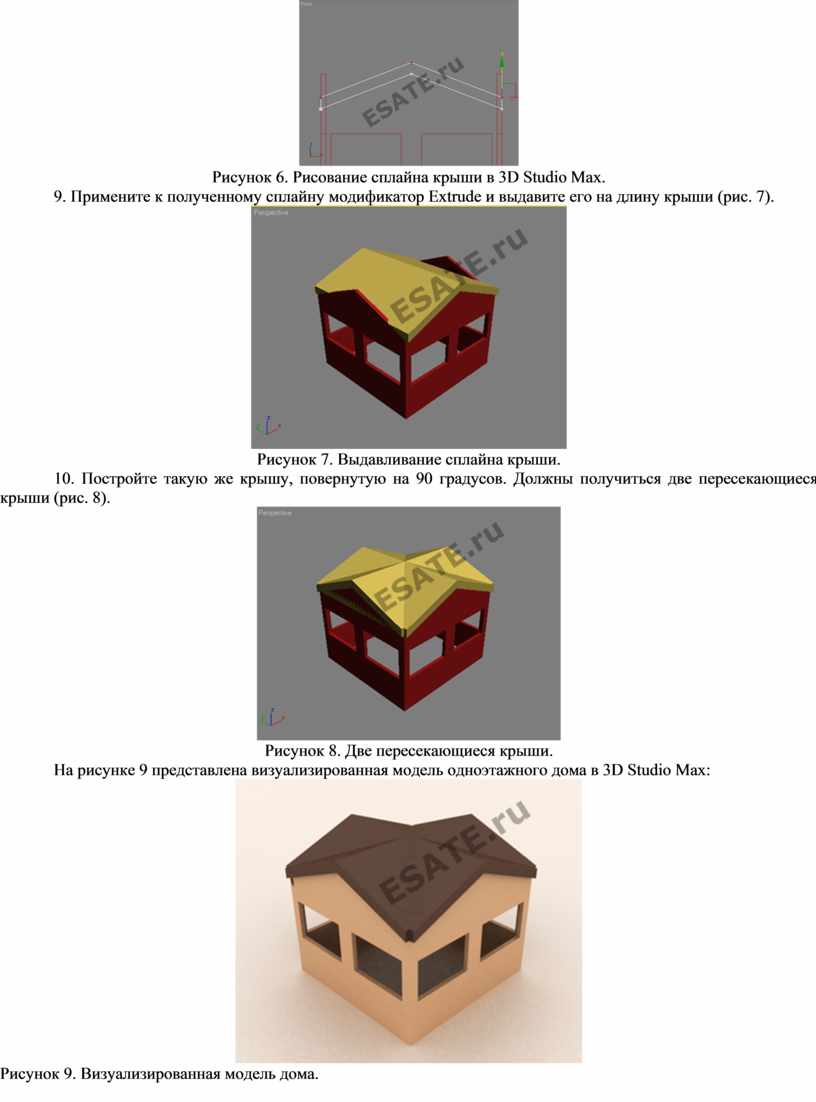 ESATE.ru

Рисунок 6. Рисование сплайна крыши в 3D Studio Max.

9. Примените к полученному сплайну модификатор Extrude и выдавите его на длину крыши (рис. 7).

Perspective

ESATE.ru

Рисунок 7. Выдавливание сплайна крыши.

10. Постройте такую же крышу, повернутую на 90 градусов. Должны получиться две пересекающиеся крыши (рис. 8).

Perspective

ESATE.ru

Рисунок 8. Две пересекающиеся крыши.

На рисунке 9 представлена визуализированная модель одноэтажного дома в 3D Studio Max:

ESATE.ru

Рисунок 9. Визуализированная модель дома.