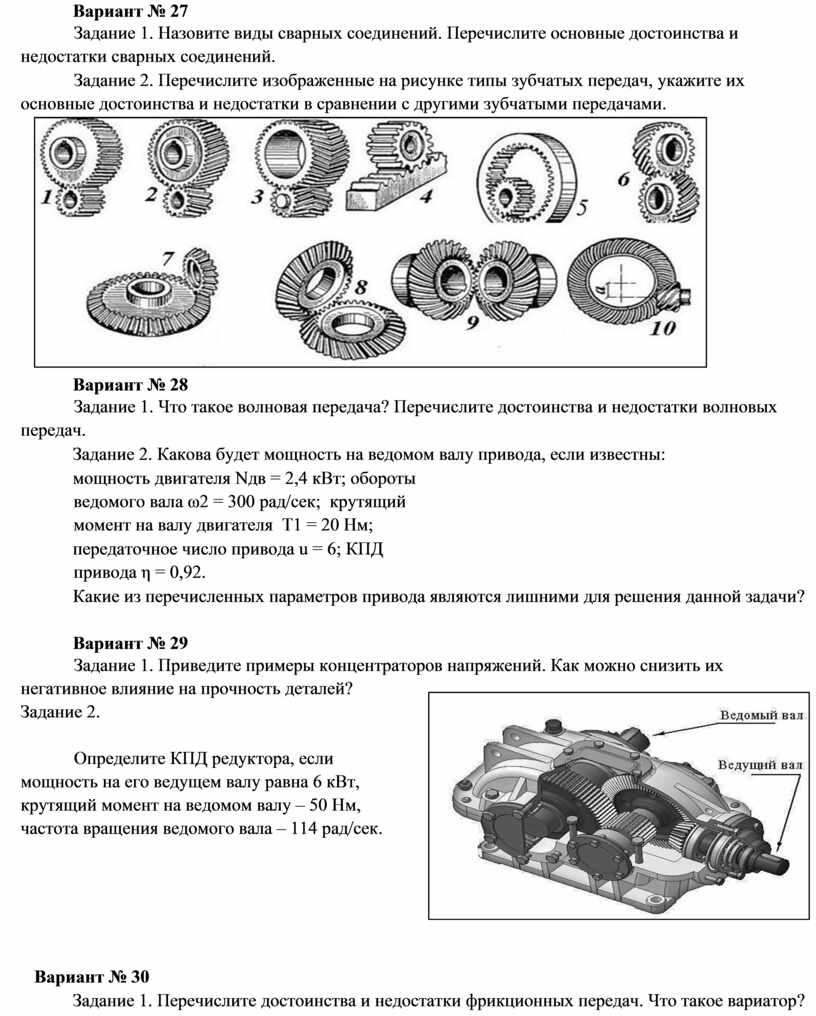 Вариант № 27

Задание 1. Назовите виды сварных соединений. Перечислите основные достоинства и недостатки сварных соединений.

Задание 2. Перечислите изображенные на рисунке типы зубчатых передач, укажите их основные достоинства и недостатки в сравнении с другими зубчатыми передачами.

1 2 3 4 5 6 7 8 9 10

Вариант № 28

Задание 1. Что такое волновая передача? Перечислите достоинства и недостатки волновых передач.

Задание 2. Какова будет мощность на ведомом валу привода, если известны: мощность двигателя Nдв = 2,4 кВт; обороты ведомого вала ω2 = 300 рад/сек; крутящий момент на валу двигателя T1 = 20 Нм; передаточное число привода u = 6; КПД привода η = 0,92.

Какие из перечисленных параметров привода являются лишними для решения данной задачи?

Вариант № 29

Задание 1. Приведите примеры концентраторов напряжений. Как можно снизить их негативное влияние на прочность деталей?

Задание 2.

Определите КПД редуктора, если мощность на его ведущем валу равна 6 кВт, крутящий момент на ведомом валу – 50 Нм, частота вращения ведомого вала – 114 рад/сек.

Ведомый вал

Ведущий вал

Вариант № 30

Задание 1. Перечислите достоинства и недостатки фрикционных передач. Что такое вариатор?