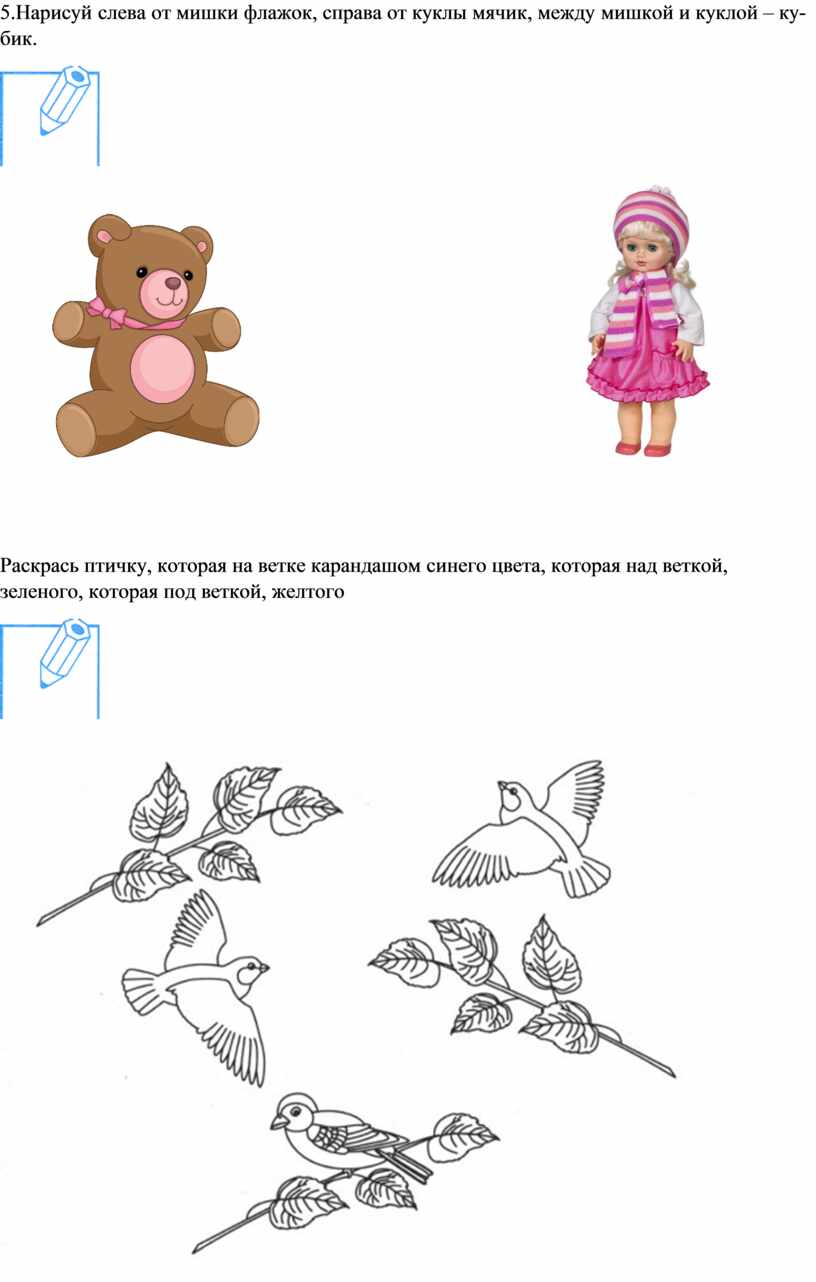 5.Нарисуй слева от мишки флажок, справа от куклы мячик, между мишкой и куклой – кубик.

Раскрась птичку, которая на ветке карандашом синего цвета, которая над веткой, зеленого, которая под веткой, желтого