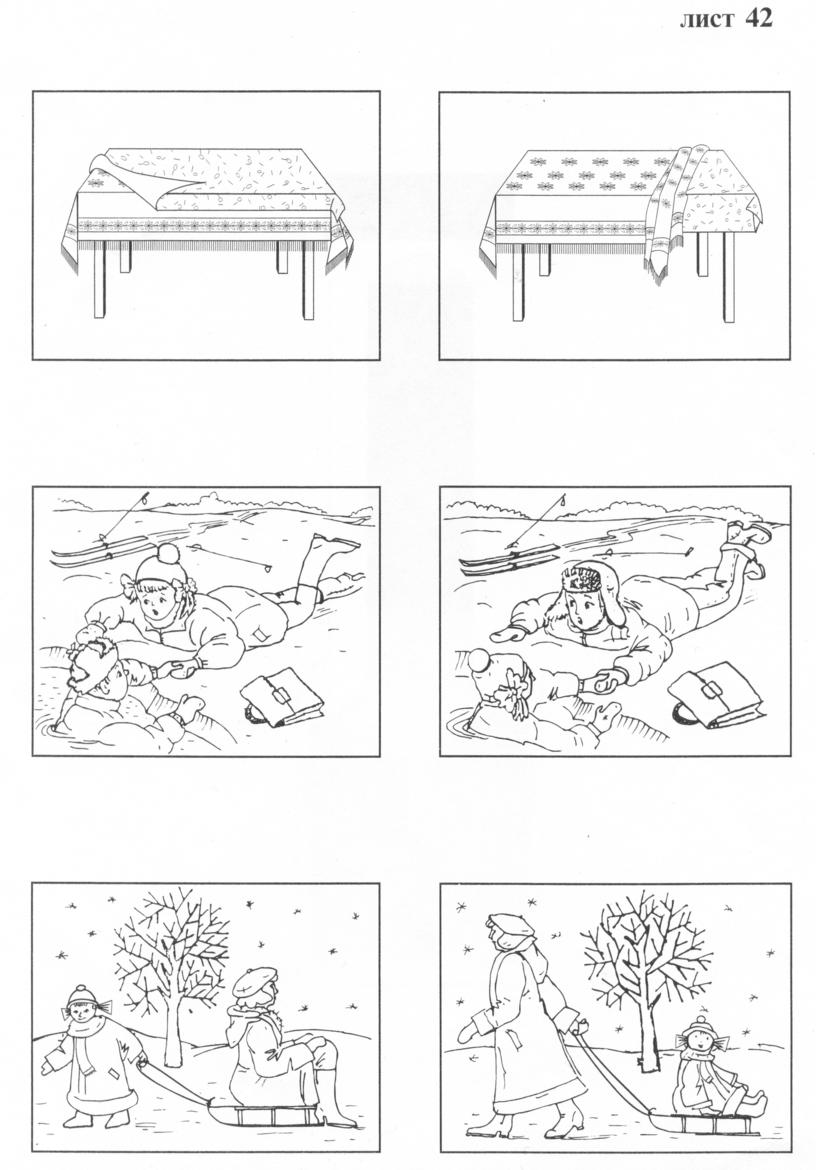 лист 42