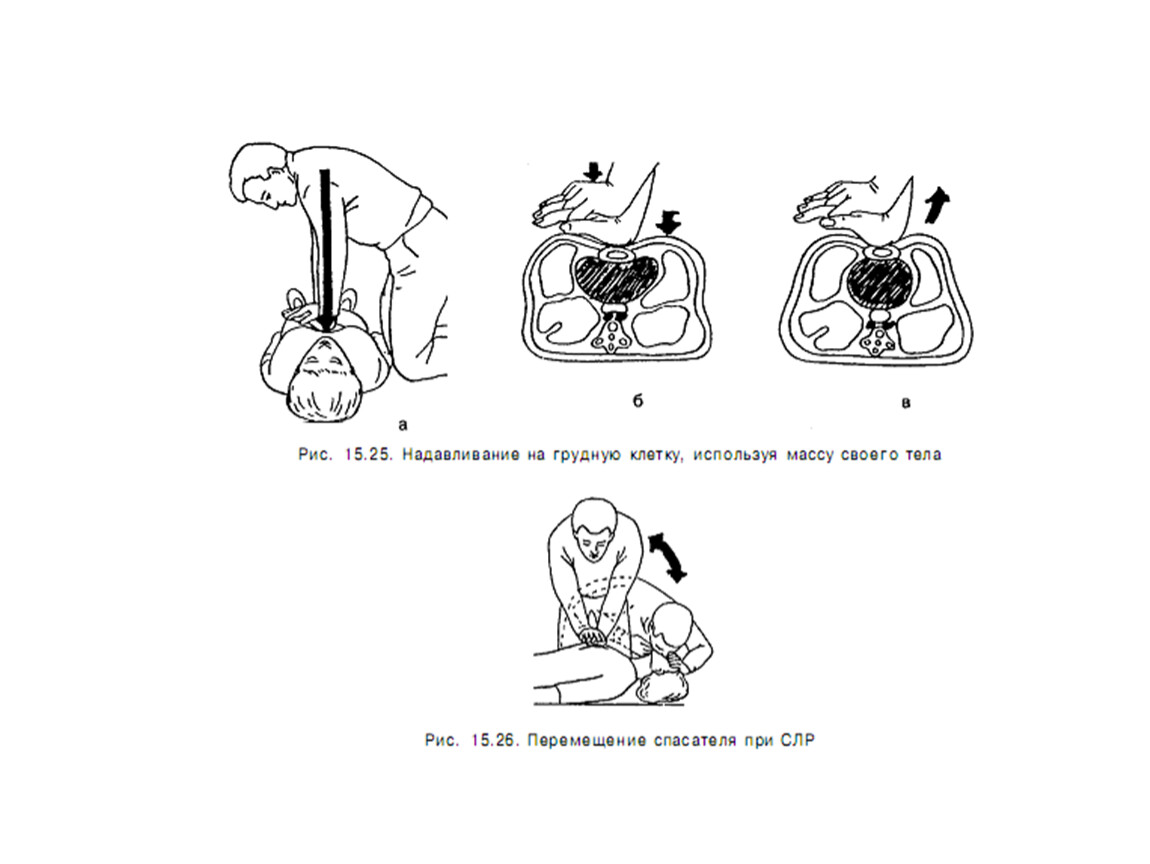 а

б

в

Рис. 15.25. Надавливание на грудную клетку, используя массу своего тела

Рис. 15.26. Перемещение спасателя при СЛР