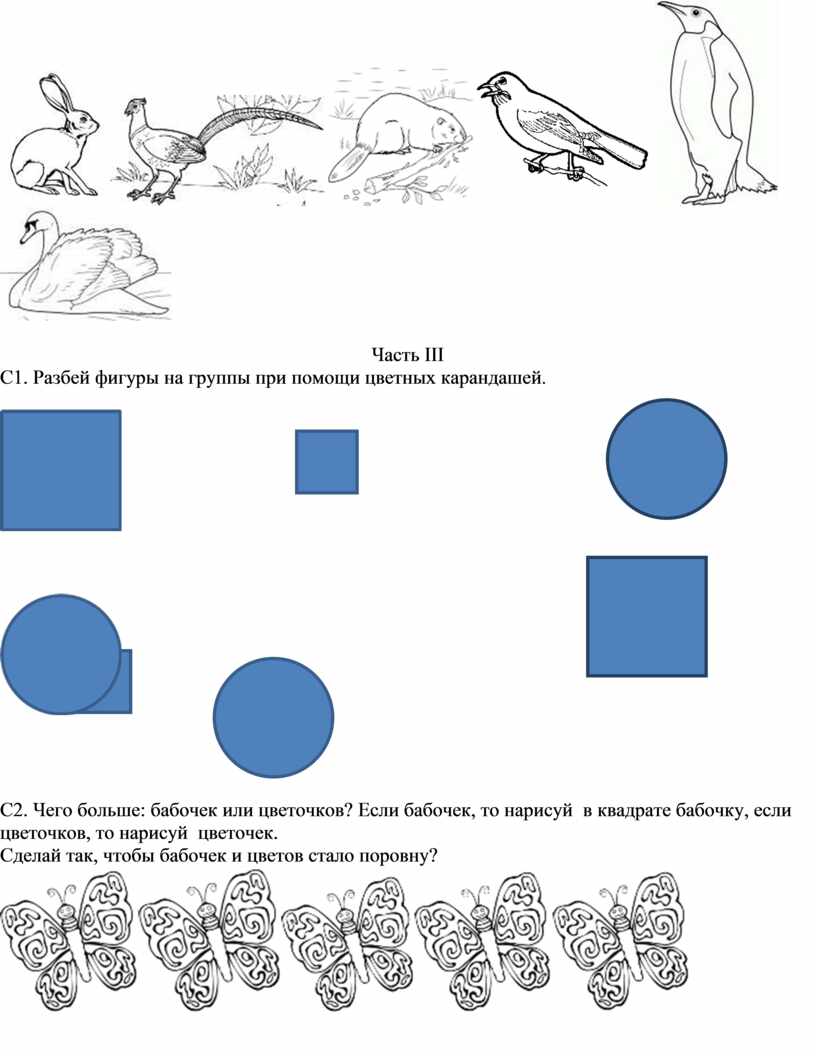 Часть III
С1. Разбей фигуры на группы при помощи цветных карандашей.

С2. Чего больше: бабочек или цветочков? Если бабочек, то нарисуй в квадрате бабочку, если цветочков, то нарисуй цветочек.
Сделай так, чтобы бабочек и цветов стало поровну?