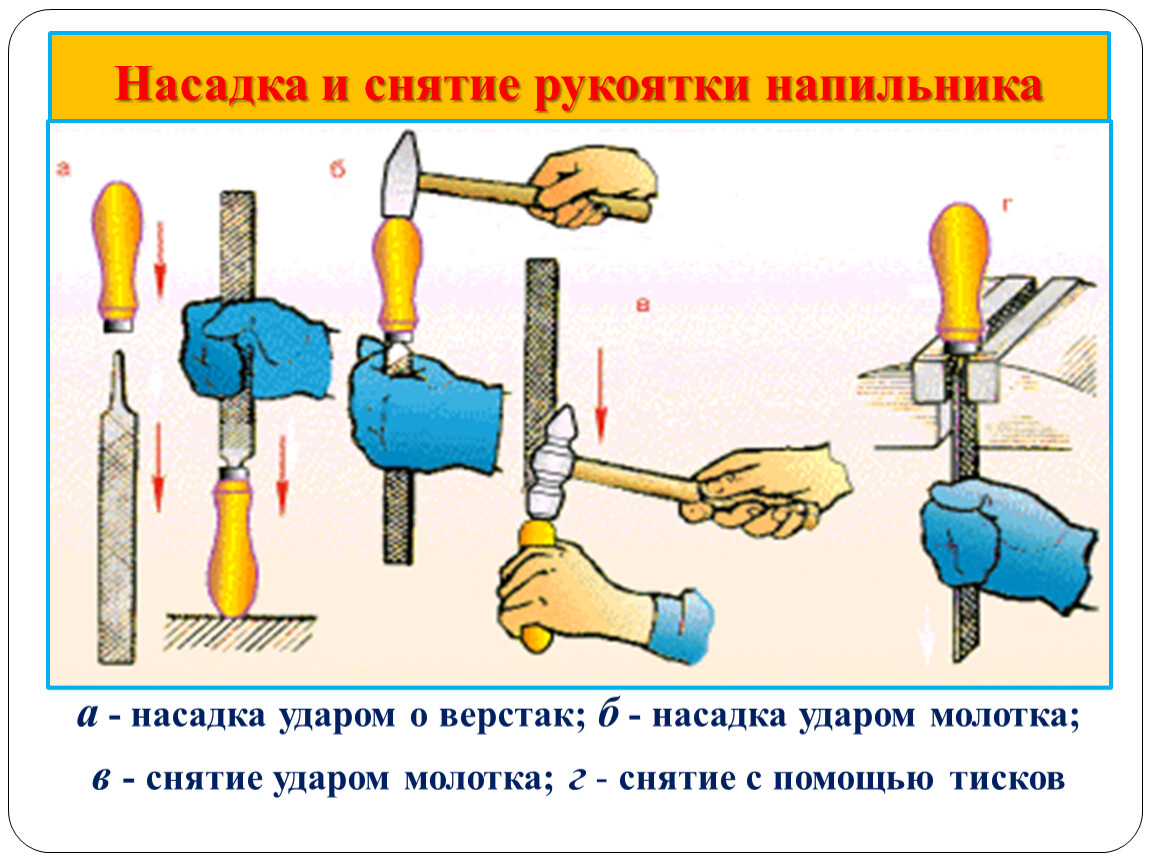 Насадка и снятие рукоятки напильника

а

б

в

г

а - насадка ударом о верстак; б - насадка ударом молотка;

в - снятие ударом молотка; г - снятие с помощью тисков