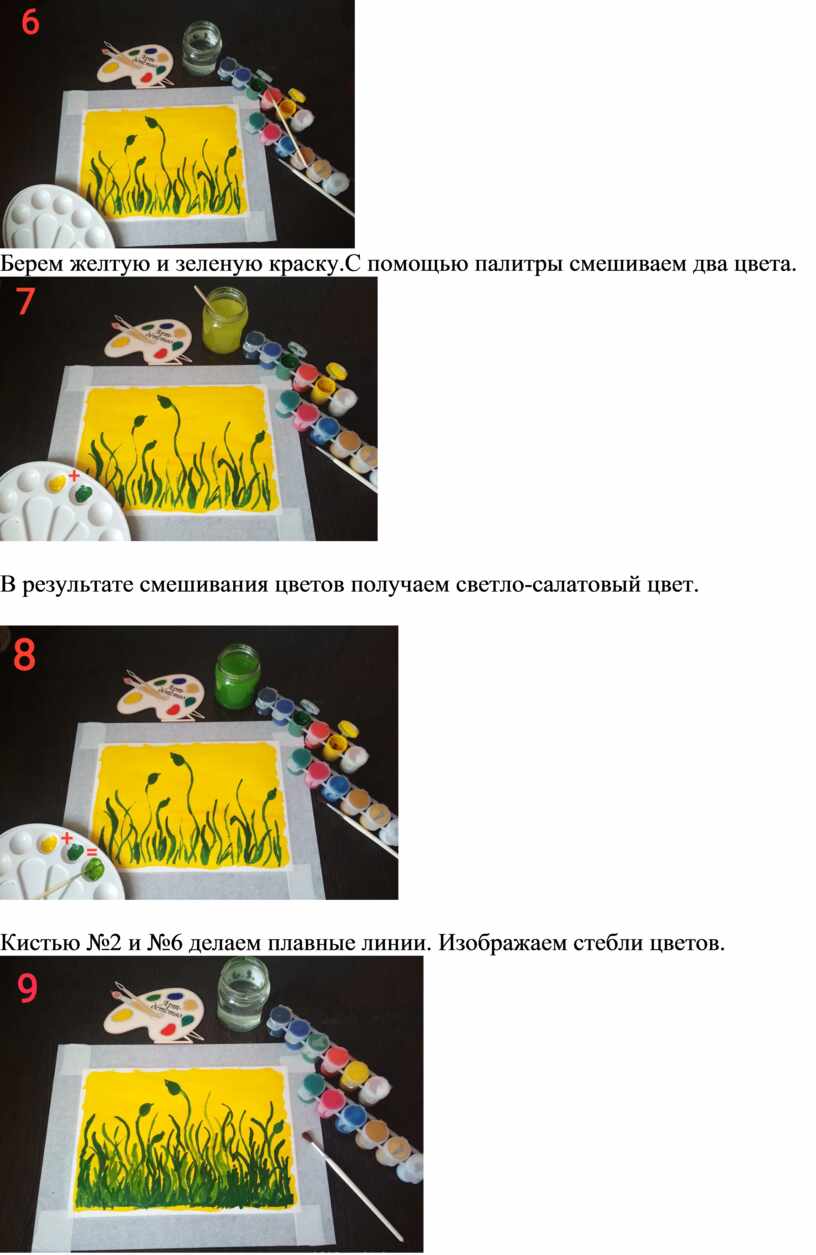 6

Берем желтую и зеленую краску.С помощью палитры смешиваем два цвета.

7

+

В результате смешивания цветов получаем светло-салатовый цвет.

8

+

=

Кистью №2 и №6 делаем плавные линии. Изображаем стебли цветов.

9