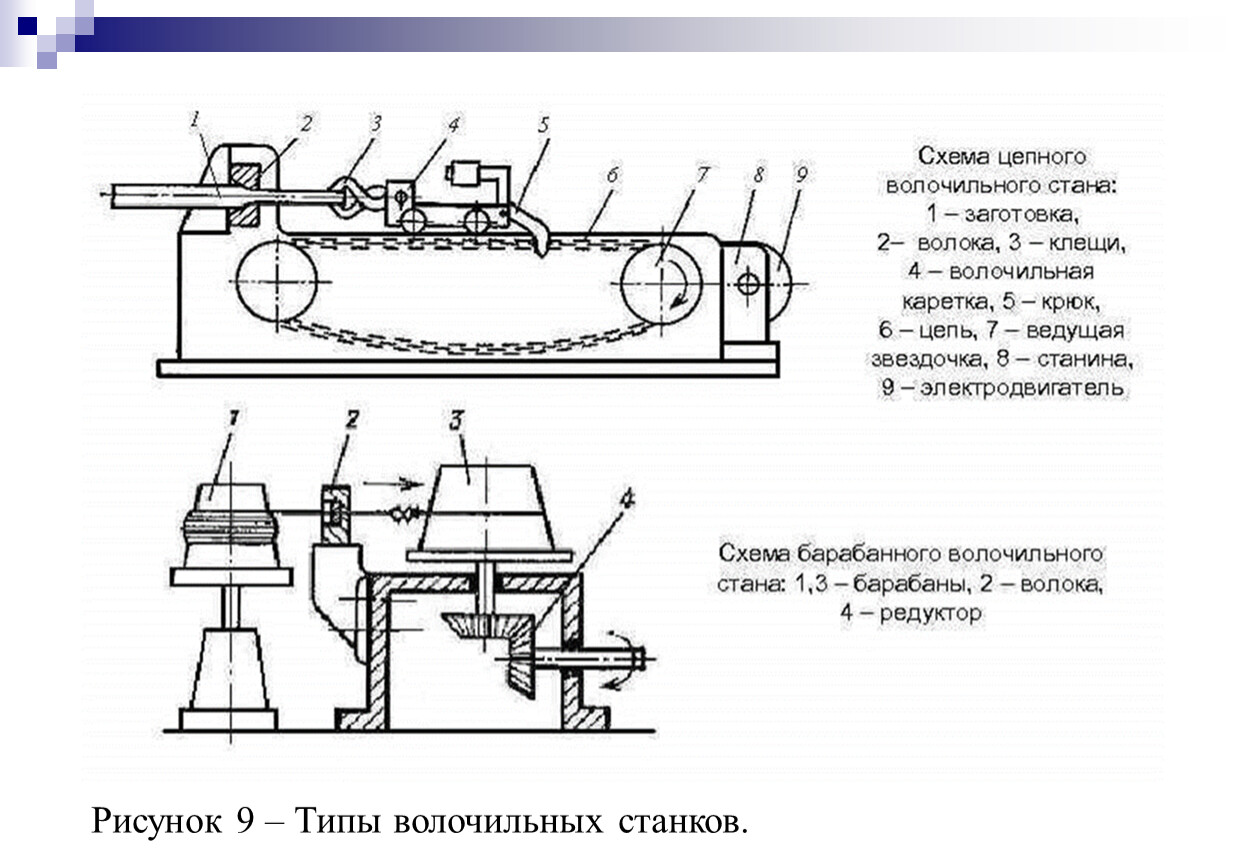 1 2 3 4 5 6 7 8 9

Схема цепного волочильного стана:
1 – заготовка,
2– волока, 3 – клещи,
4 – волочильная каретка, 5 – крюк,
6 – цепь, 7 – ведущая звездочка, 8 – станина,
9 – электродвигатель

1 2 3 4

Схема барабанного волочильного стана: 1,3 – барабаны, 2 – волока,
4 – редуктор

Рисунок 9 – Типы волочильных станков.