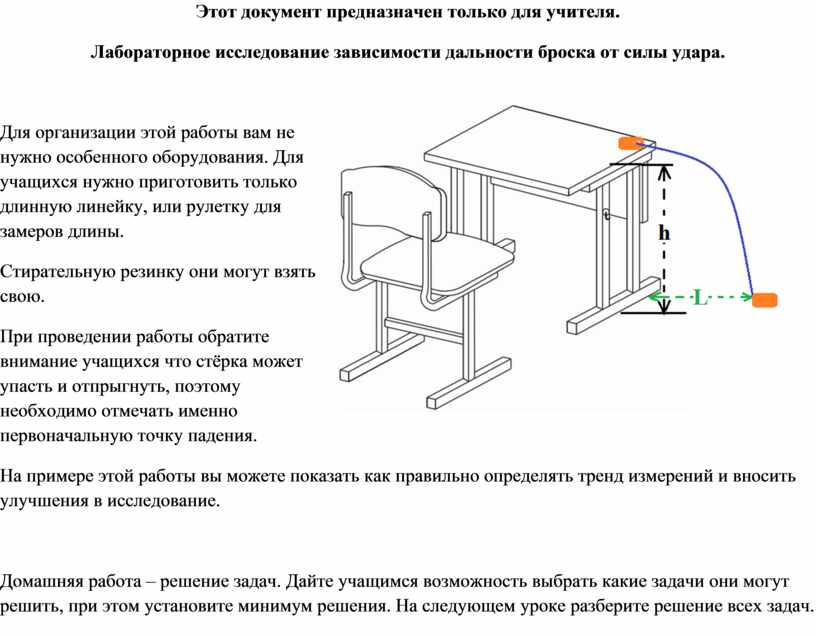 Этот документ предназначен только для учителя.

Лабораторное исследование зависимости дальности броска от силы удара.

Для организации этой работы вам не нужно особенного оборудования. Для учащихся нужно приготовить только длинную линейку, или рулетку для замеров длины.

Стирательную резинку они могут взять свою.

При проведении работы обратите внимание учащихся что стёрка может упасть и отпрыгнуть, поэтому необходимо отмечать именно первоначальную точку падения.

h

L

На примере этой работы вы можете показать как правильно определять тренд измерений и вносить улучшения в исследование.

Домашняя работа – решение задач. Дайте учащимся возможность выбрать какие задачи они могут решить, при этом установите минимум решения. На следующем уроке разберите решение всех задач.