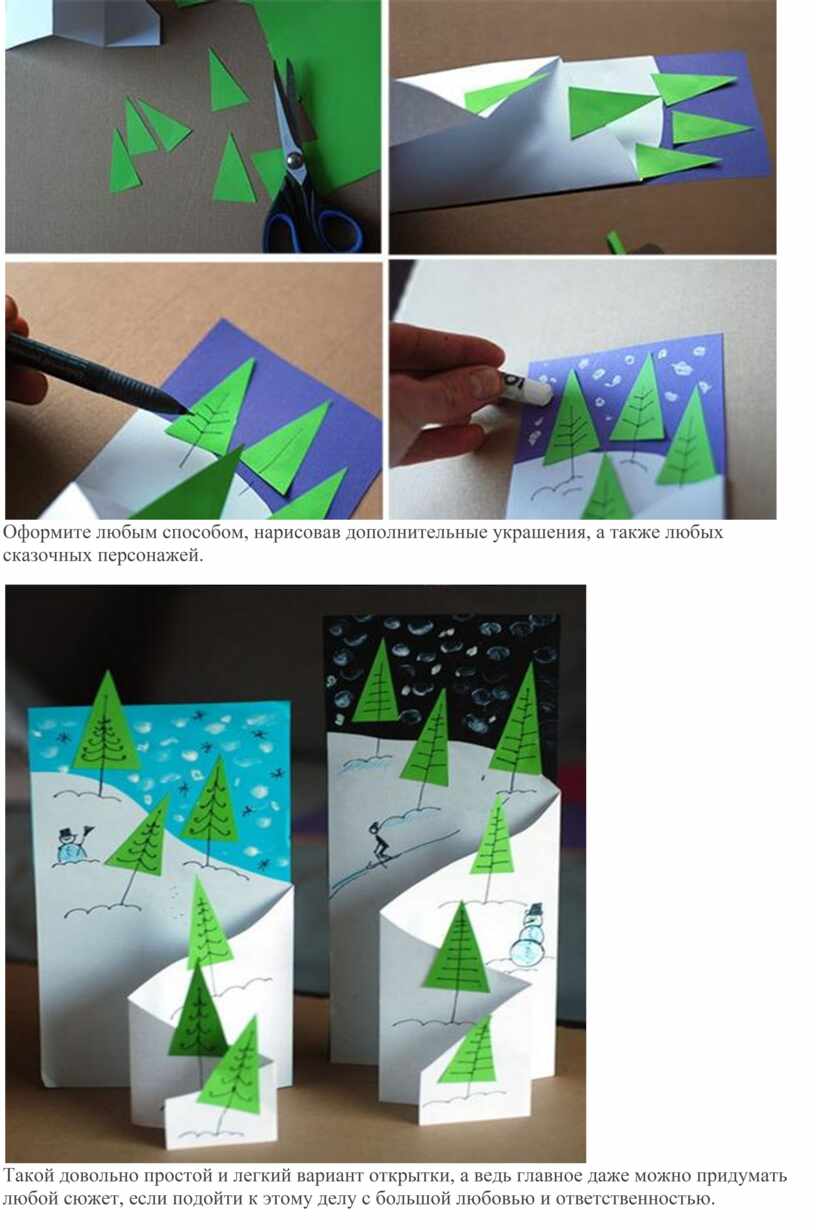 Оформите любым способом, нарисовав дополнительные украшения, а также любых сказочных персонажей.

Такой довольно простой и легкий вариант открытки, а ведь главное даже можно придумать любой сюжет, если подойти к этому делу с большой любовью и ответственностью.