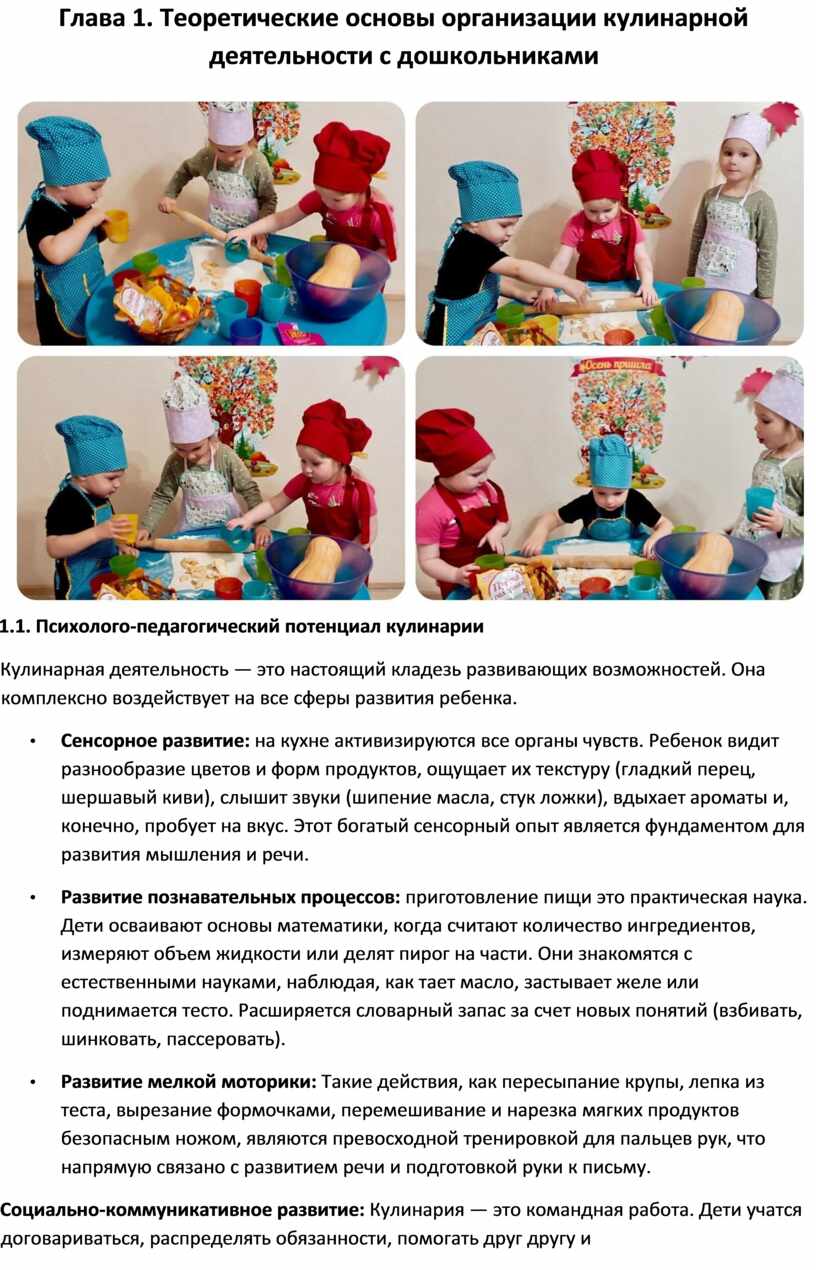 Глава 1. Теоретические основы организации кулинарной деятельности с дошкольниками

Осень пришла

1.1. Психолого-педагогический потенциал кулинарии

Кулинарная деятельность — это настоящий кладезь развивающих возможностей. Она комплексно воздействует на все сферы развития ребенка.

• Сенсорное развитие: на кухне активизируются все органы чувств. Ребенок видит разнообразие цветов и форм продуктов, ощущает их текстуру (гладкий перец, шершавый киви), слышит звуки (шипение масла, стук ложки), вдыхает ароматы и, конечно, пробует на вкус. Этот богатый сенсорный опыт является фундаментом для развития мышления и речи.

• Развитие познавательных процессов: приготовление пищи это практическая наука. Дети осваивают основы математики, когда считают количество ингредиентов, измеряют объем жидкости или делят пирог на части. Они знакомятся с естественными науками, наблюдая, как тает масло, застывает желе или поднимается тесто. Расширяется словарный запас за счет новых понятий (взбивать, шинковать, пассеровать).

• Развитие мелкой моторики: Такие действия, как пересыпание крупы, лепка из теста, вырезание формочками, перемешивание и нарезка мягких продуктов безопасным ножом, являются превосходной тренировкой для пальцев рук, что напрямую связано с развитием речи и подготовкой руки к письму.

Социально-коммуникативное развитие: Кулинария — это командная работа. Дети учатся договариваться, распределять обязанности, помогать друг другу и