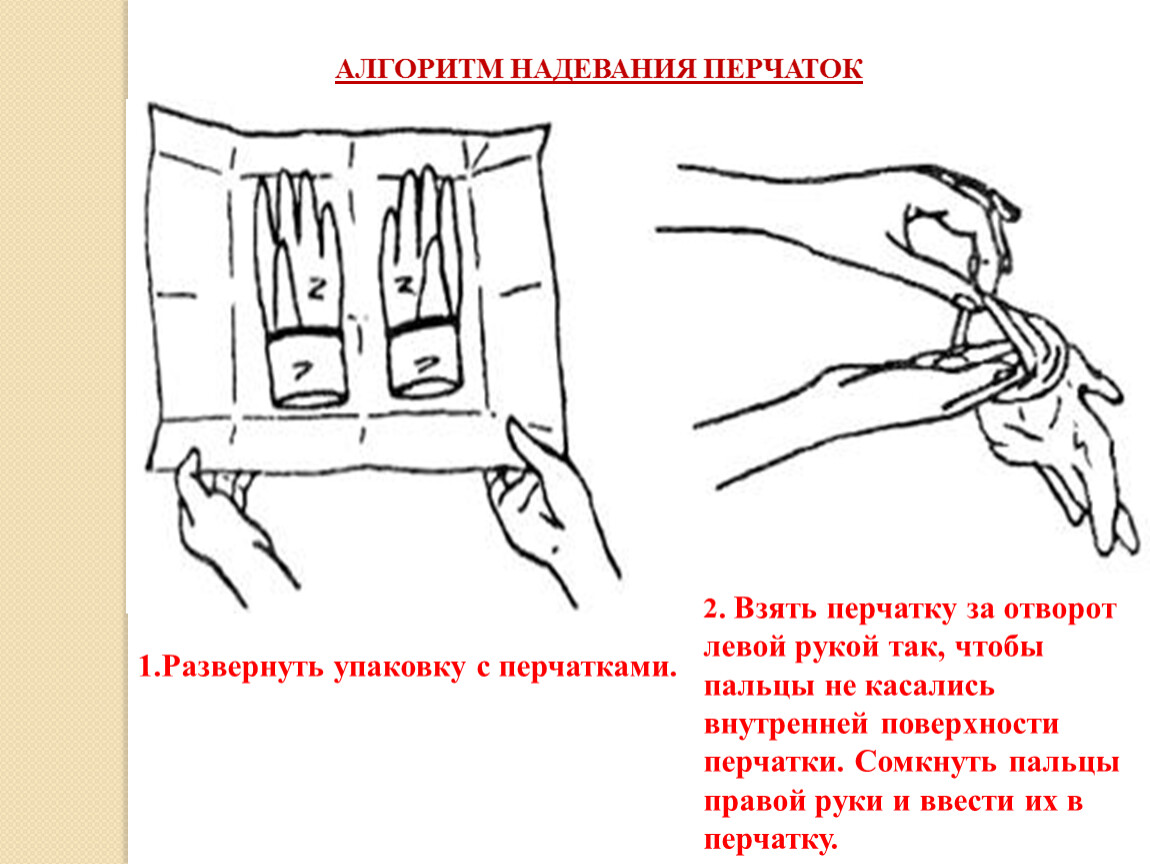 АЛГОРИТМ НАДЕВАНИЯ ПЕРЧАТОК

1.Развернуть упаковку с перчатками.

2. Взять перчатку за отворот левой рукой так, чтобы пальцы не касались внутренней поверхности перчатки. Сомкнуть пальцы правой руки и ввести их в перчатку.