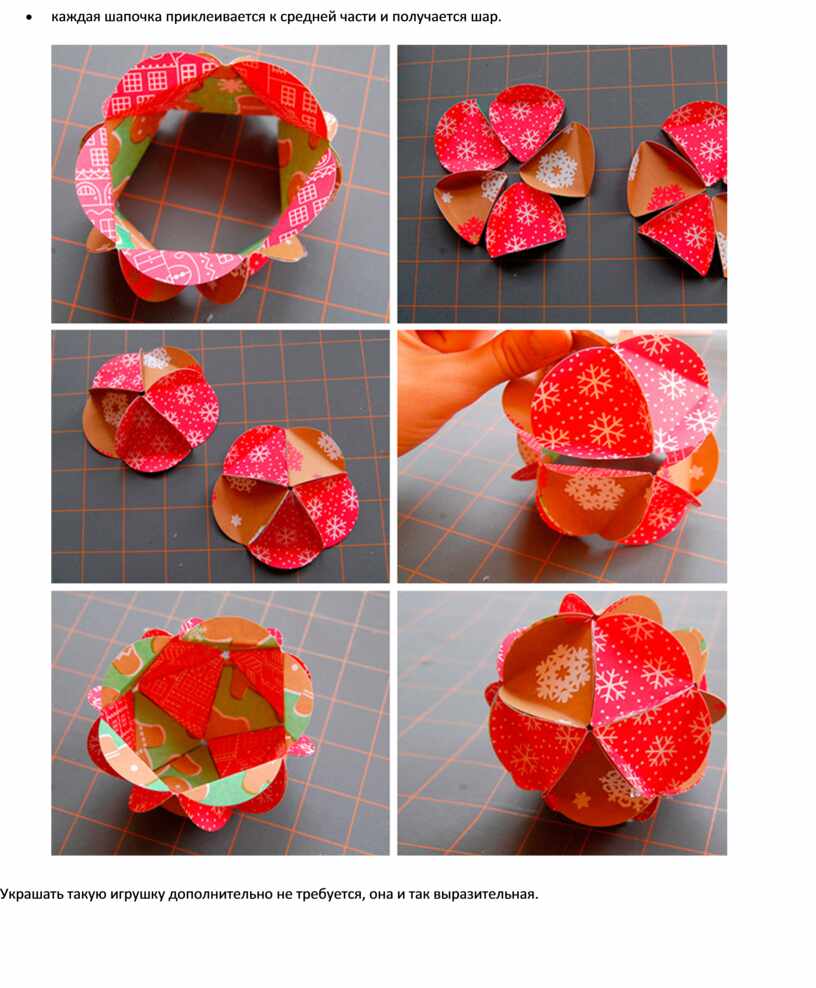 • каждая шапочка приклеивается к средней части и получается шар.

Украшать такую игрушку дополнительно не требуется, она и так выразительная.