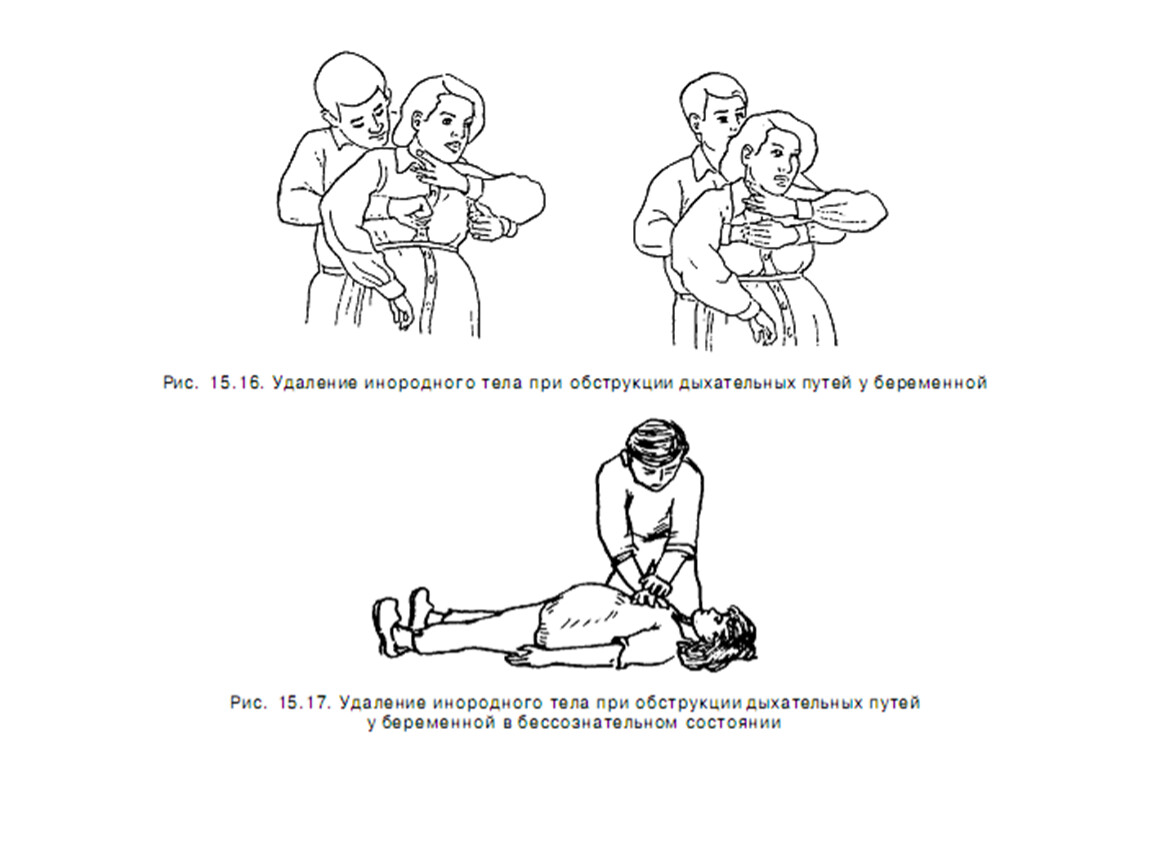 Рис. 15.16. Удаление инородного тела при обструкции дыхательных путей у беременной

Рис. 15.17. Удаление инородного тела при обструкции дыхательных путей у беременной в бессознательном состоянии