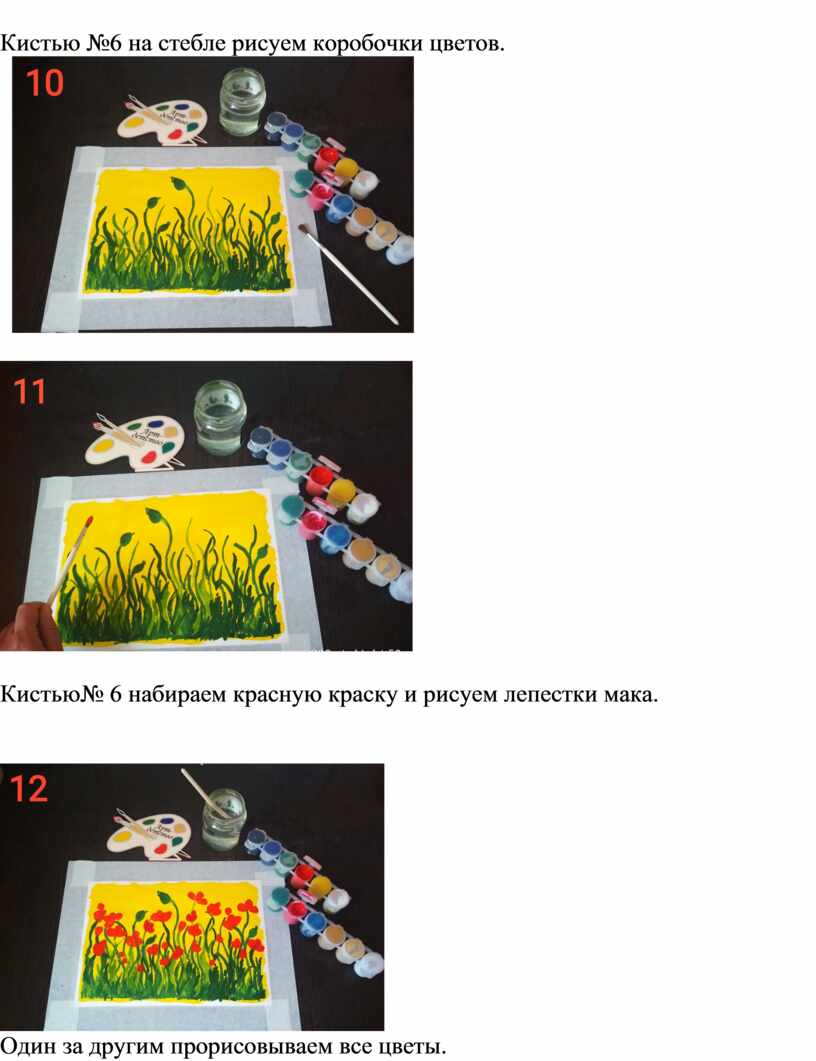 Кистью №6 на стебле рисуем коробочки цветов.

10

11

Кистью№ 6 набираем красную краску и рисуем лепестки мака.

12

Один за другим прорисовываем все цветы.