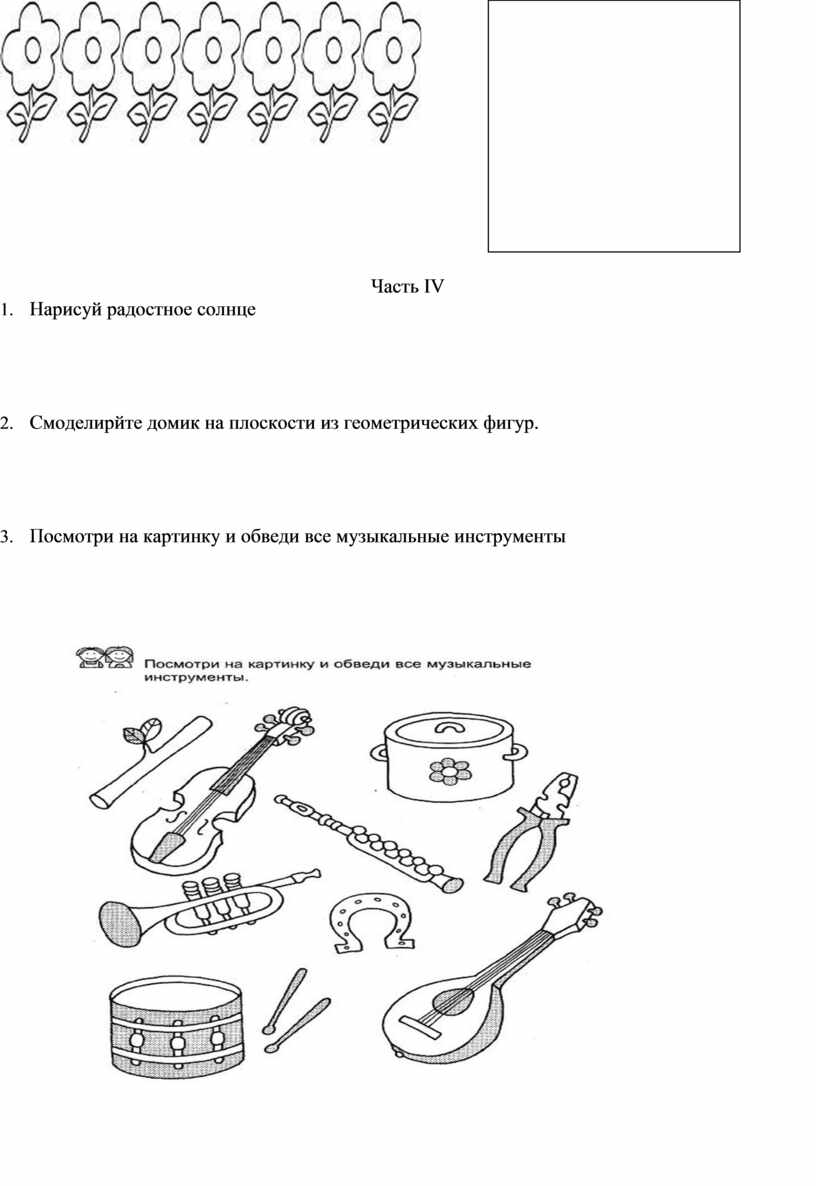 Часть IV

1. Нарисуй радостное солнце

2. Смоделирйте домик на плоскости из геометрических фигур.

3. Посмотри на картинку и обведи все музыкальные инструменты

Посмотри на картинку и обведи все музыкальные инструменты.