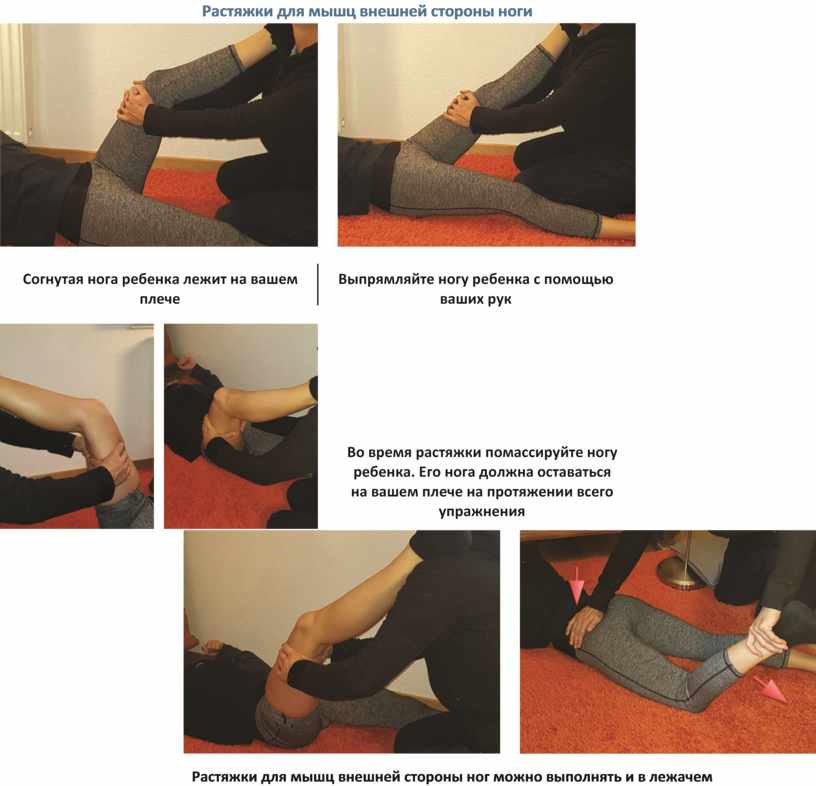 Растяжки для мышц внешней стороны ноги

Согнутая нога ребенка лежит на вашем плече

Выпрямляйте ногу ребенка с помощью ваших рук

Во время растяжки помассируйте ногу ребенка. Его нога должна оставаться на вашем плече на протяжении всего упражнения

Растяжки для мышц внешней стороны ног можно выполнять и в лежачем