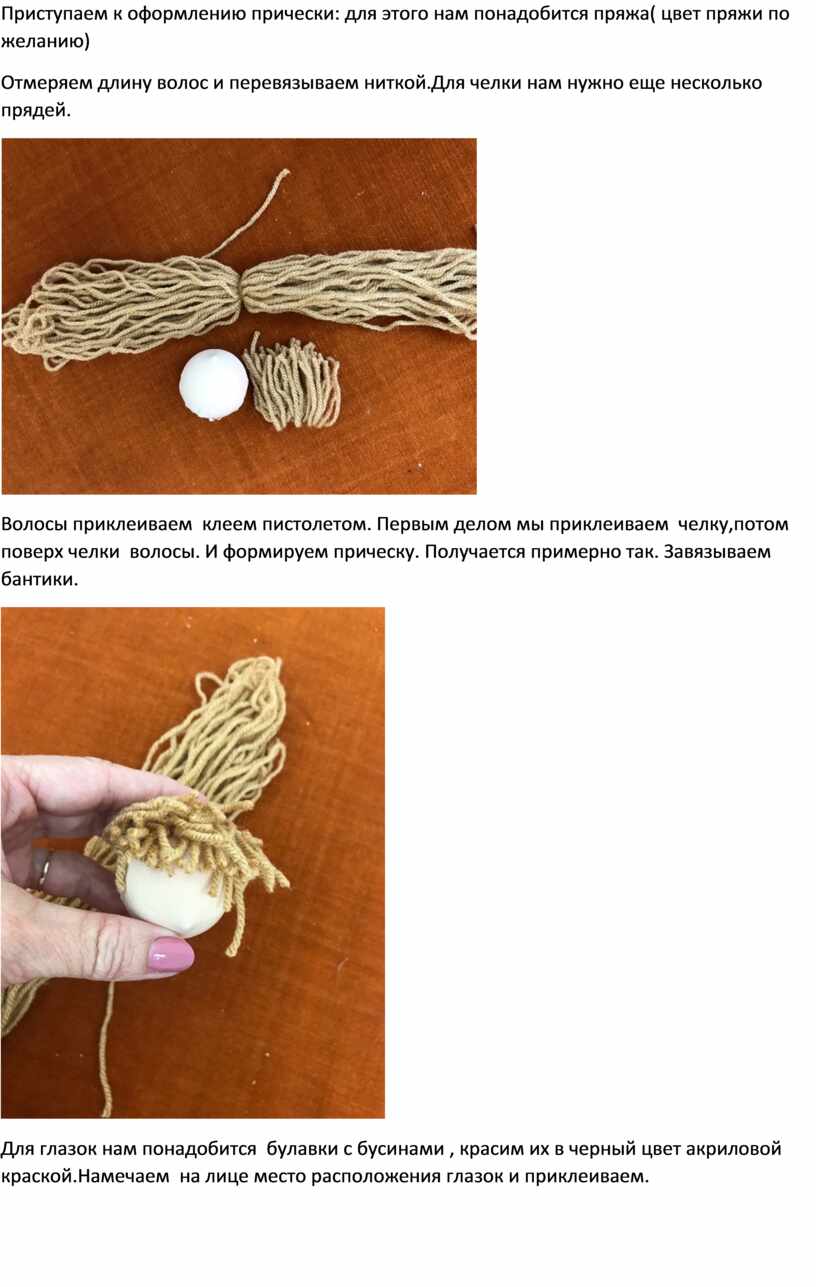 Приступаем к оформлению прически: для этого нам понадобится пряжа( цвет пряжи по желанию)

Отмеряем длину волос и перевязываем ниткой.Для челки нам нужно еще несколько прядей.

Волосы приклеиваем клеем пистолетом. Первым делом мы приклеиваем челку,потом поверх челки волосы. И формируем прическу. Получается примерно так. Завязываем бантики.

Для глазок нам понадобится булавки с бусинами , красим их в черный цвет акриловой краской.Намечаем на лице место расположения глазок и приклеиваем.