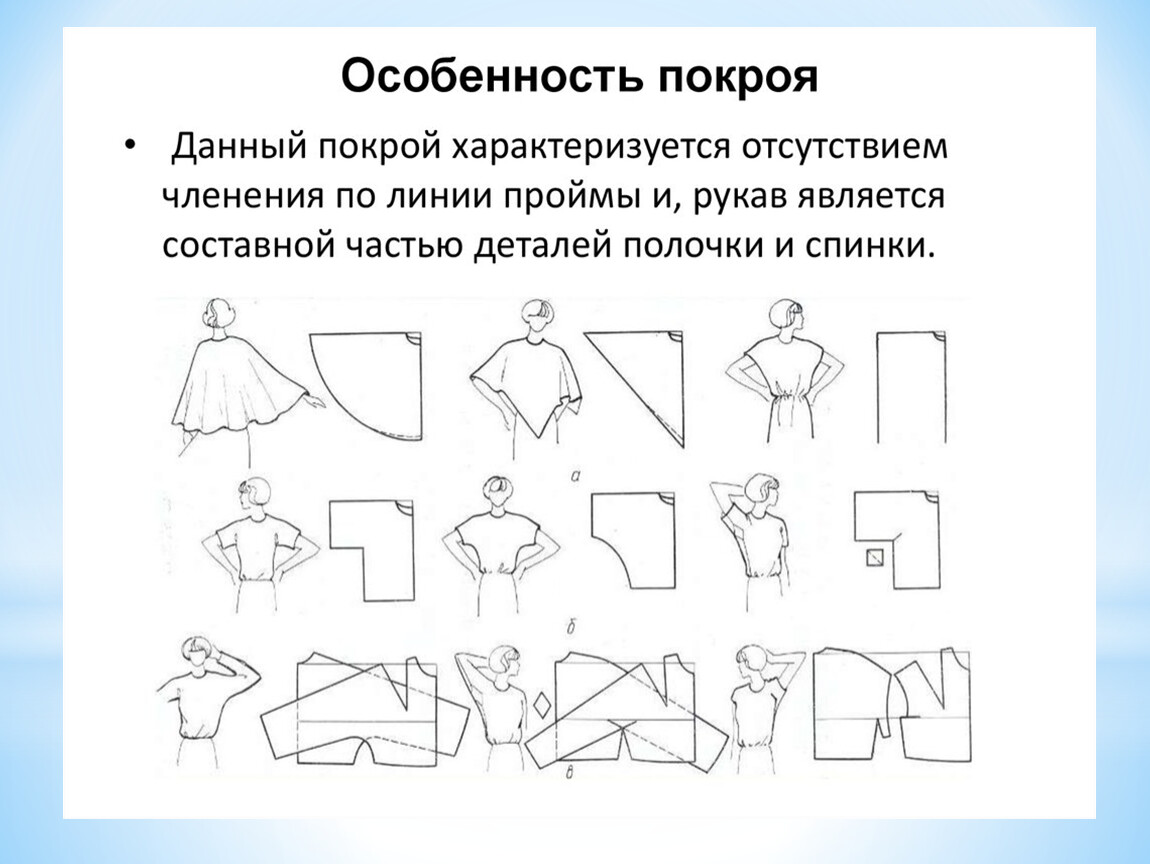 Особенность покроя

• Данный покрой характеризуется отсутствием членения по линии проймы и, рукав является составной частью деталей полочки и спинки.

а

б

в