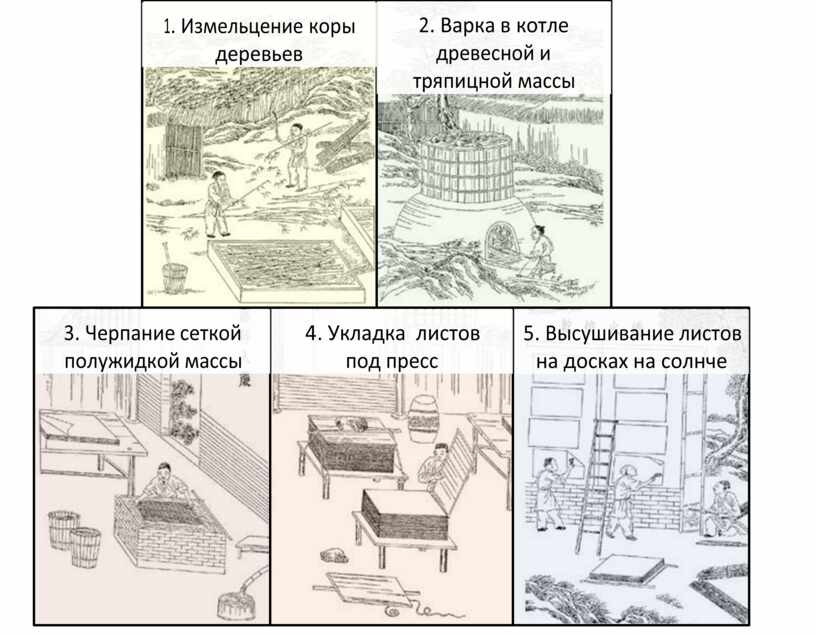 1. Измельцение коры деревьев

2. Варка в котле древесной и тряпицной массы

3. Черпание сеткой полужидкой массы

4. Укладка листов под пресс

5. Высушивание листов на досках на солнче