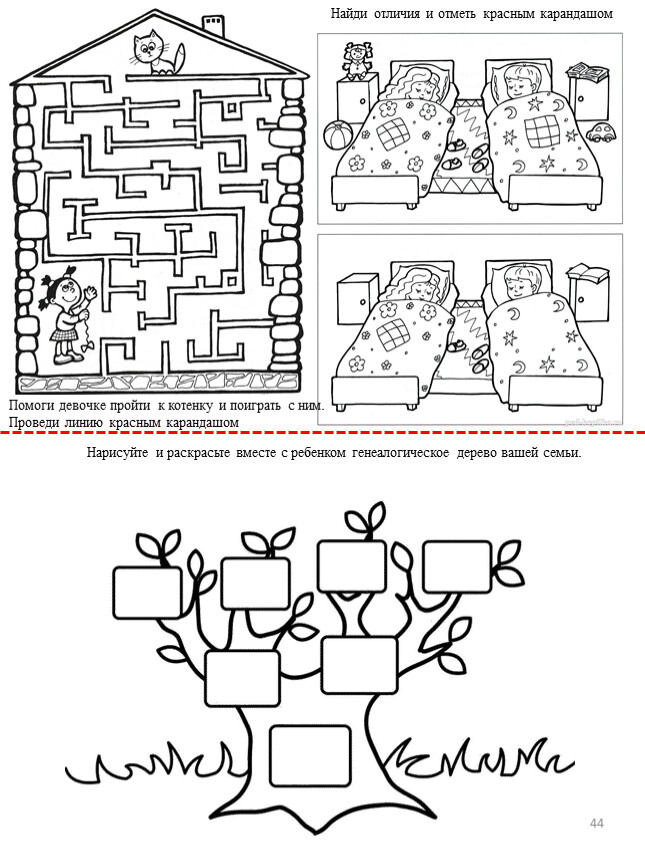 Найди отличия и отметь красным карандашом

Помоги девочке пройти к котенку и поиграть с ним.
Проведи линию красным карандашом

Нарисуйте и раскрасьте вместе с ребенком генеалогическое дерево вашей семьи.

44