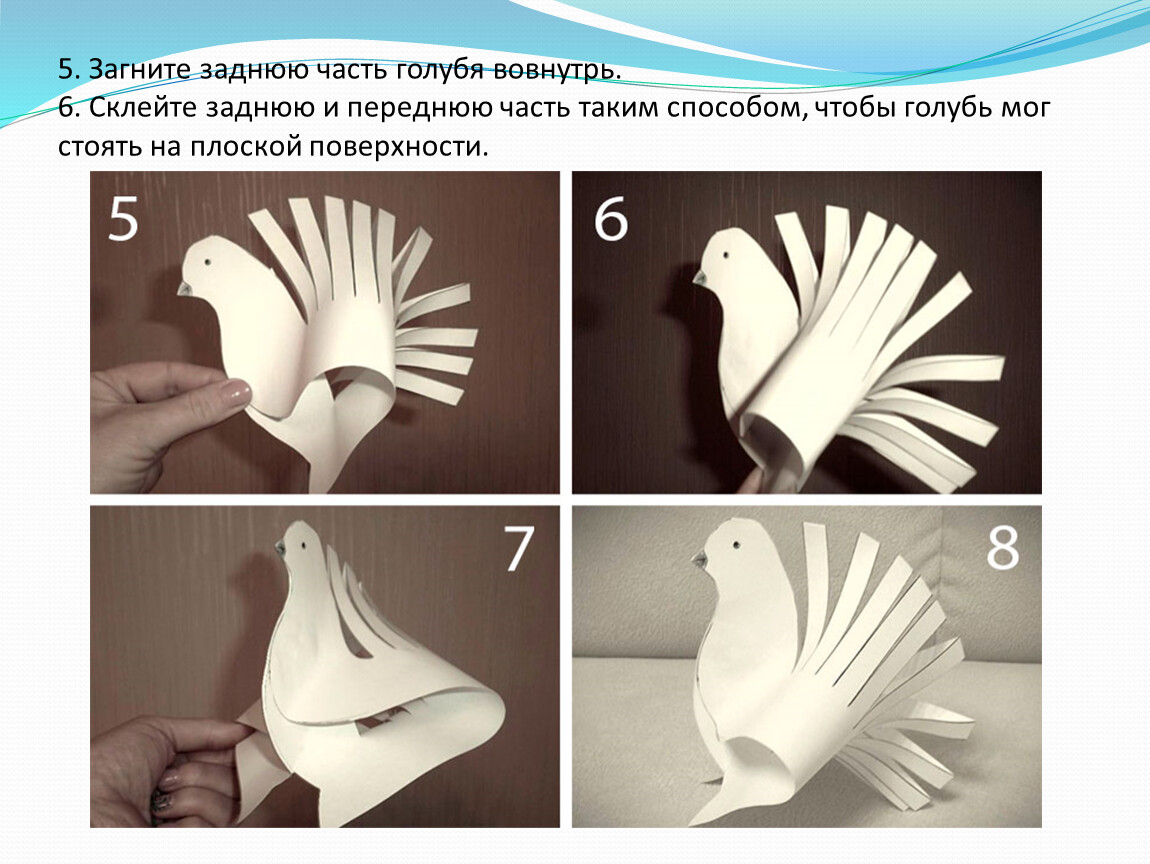 5. Загните заднюю часть голубя вовнутрь.
6. Склейте заднюю и переднюю часть таким способом, чтобы голубь мог стоять на плоской поверхности.

5

6

7

8