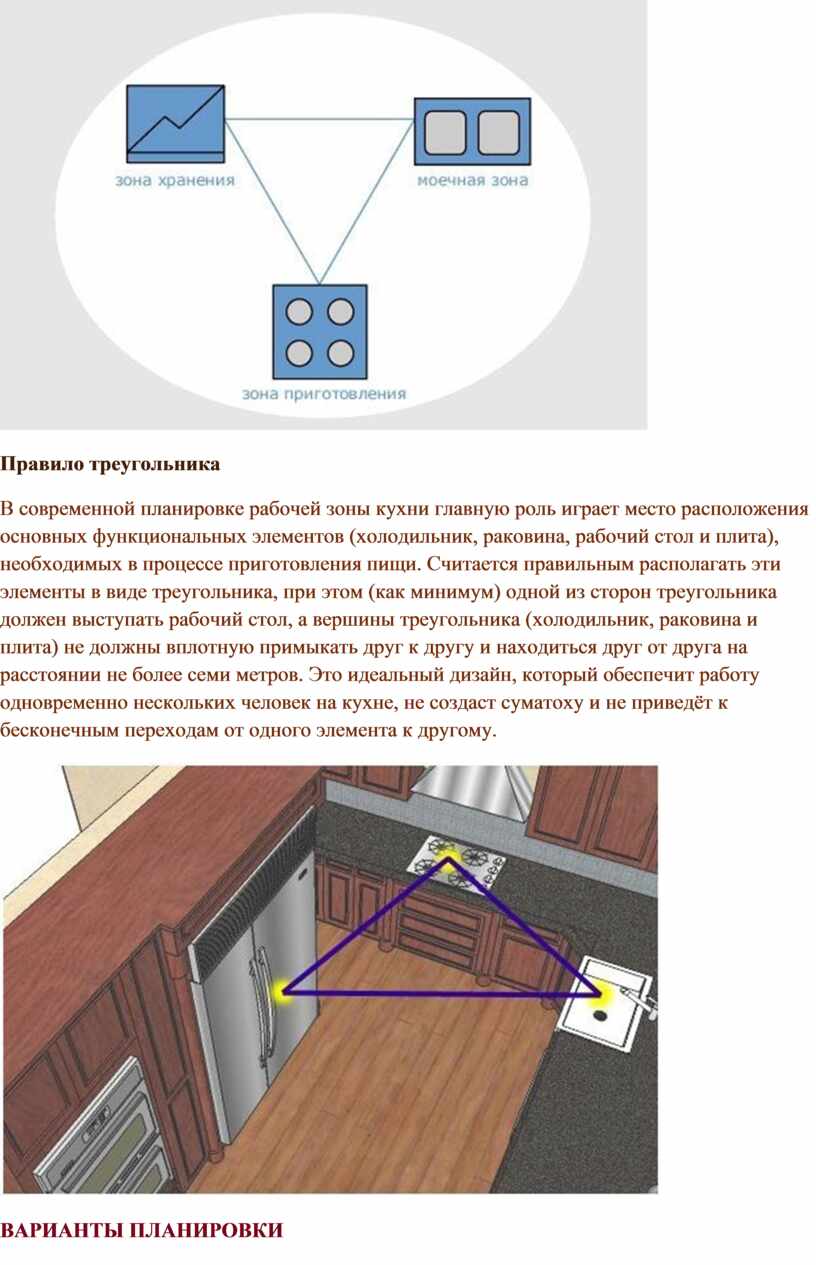 зона хранения

моечная зона

зона приготовления

Правило треугольника

В современной планировке рабочей зоны кухни главную роль играет место расположения основных функциональных элементов (холодильник, раковина, рабочий стол и плита), необходимых в процессе приготовления пищи. Считается правильным располагать эти элементы в виде треугольника, при этом (как минимум) одной из сторон треугольника должен выступать рабочий стол, а вершины треугольника (холодильник, раковина и плита) не должны вплотную примыкать друг к другу и находиться друг от друга на расстоянии не более семи метров. Это идеальный дизайн, который обеспечит работу одновременно нескольких человек на кухне, не создаст суматоху и не приведёт к бесконечным переходам от одного элемента к другому.

ВАРИАНТЫ ПЛАНИРОВКИ