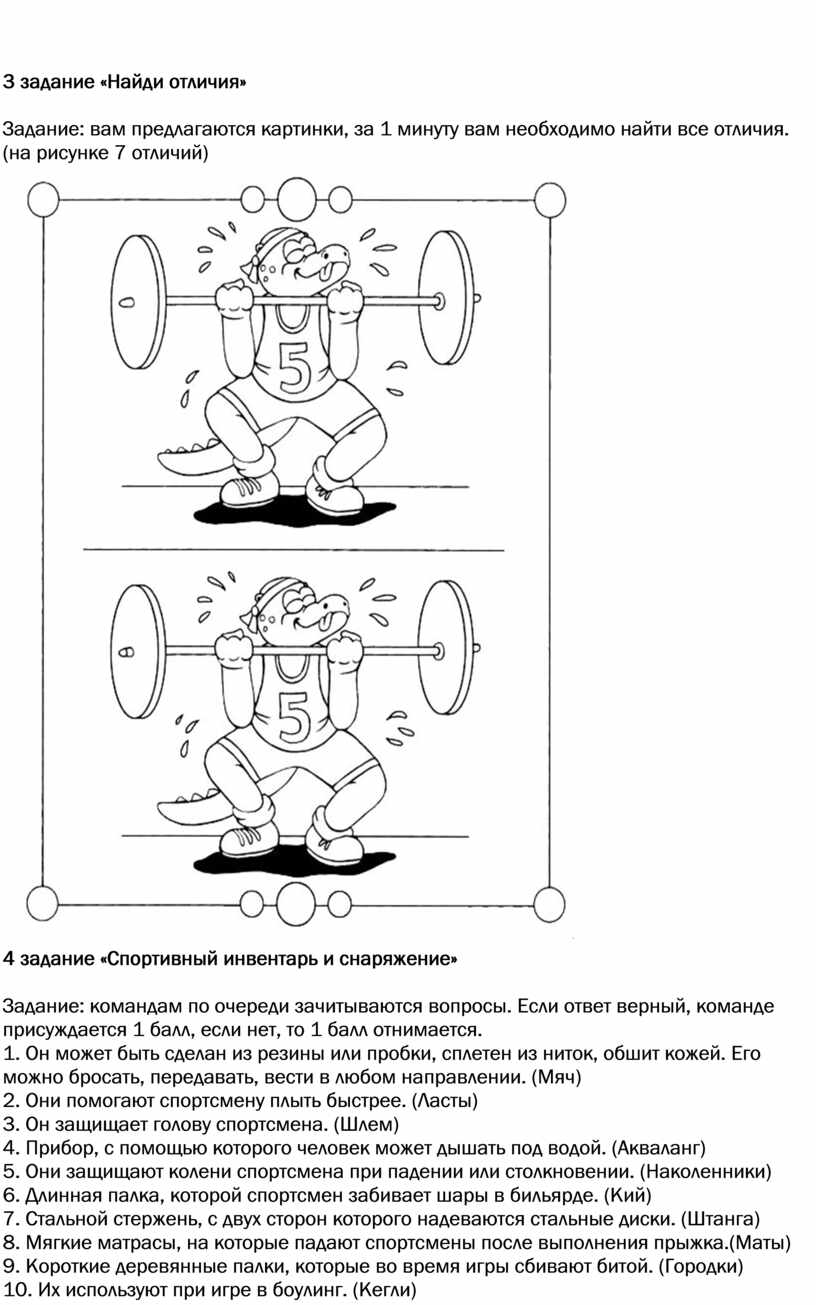 3 задание «Найди отличия»

Задание: вам предлагаются картинки, за 1 минуту вам необходимо найти все отличия. (на рисунке 7 отличий)

5

5

4 задание «Спортивный инвентарь и снаряжение»

Задание: командам по очереди зачитываются вопросы. Если ответ верный, команде присуждается 1 балл, если нет, то 1 балл отнимается.
1. Он может быть сделан из резины или пробки, сплетен из ниток, обшит кожей. Его можно бросать, передавать, вести в любом направлении. (Мяч)
2. Они помогают спортсмену плыть быстрее. (Ласты)
3. Он защищает голову спортсмена. (Шлем)
4. Прибор, с помощью которого человек может дышать под водой. (Акваланг)
5. Они защищают колени спортсмена при падении или столкновении. (Наколенники)
6. Длинная палка, которой спортсмен забивает шары в бильярде. (Кий)
7. Стальной стержень, с двух сторон которого надеваются стальные диски. (Штанга)
8. Мягкие матрасы, на которые падают спортсмены после выполнения прыжка.(Маты)
9. Короткие деревянные палки, которые во время игры сбивают битой. (Городки)
10. Их используют при игре в боулинг. (Кегли)