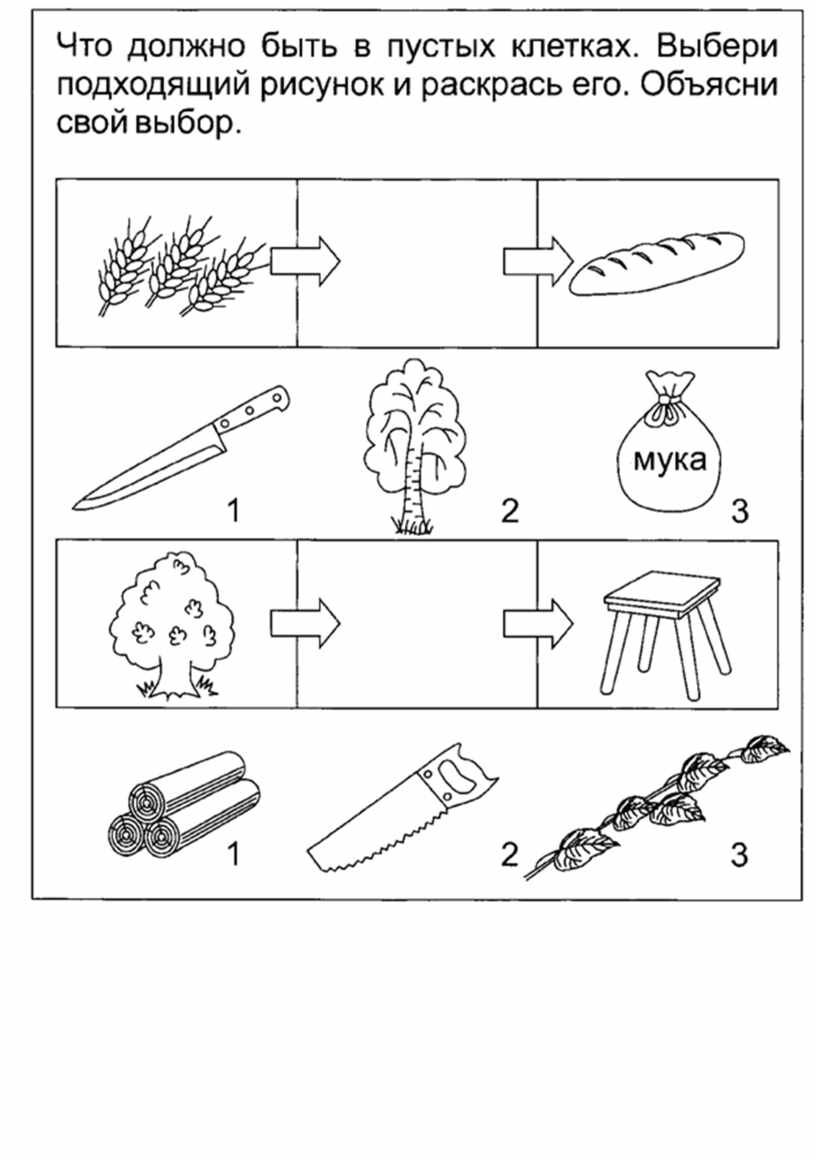 Что должно быть в пустых клетках. Выбери подходящий рисунок и раскрась его. Объясни свой выбор.

1

2

мука

3

1

2

3