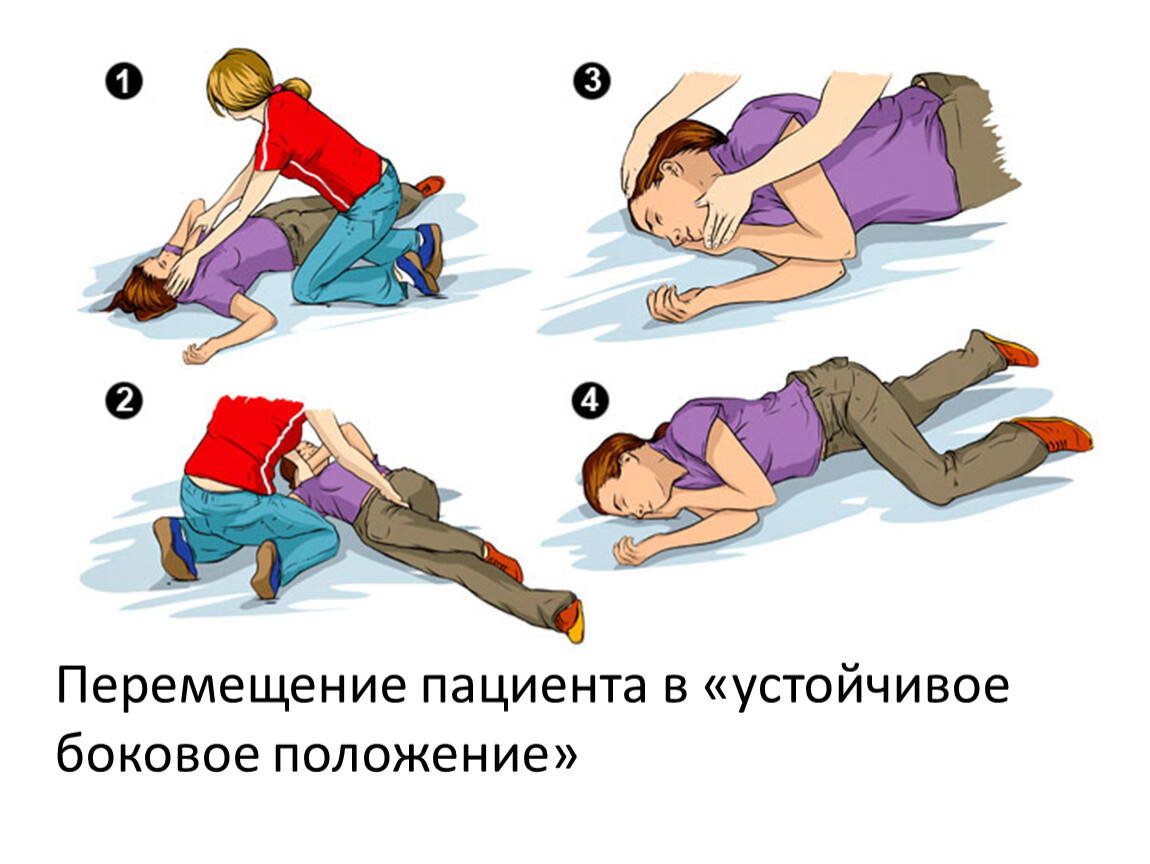 1
3
2
4

Перемещение пациента в «устойчивое боковое положение»